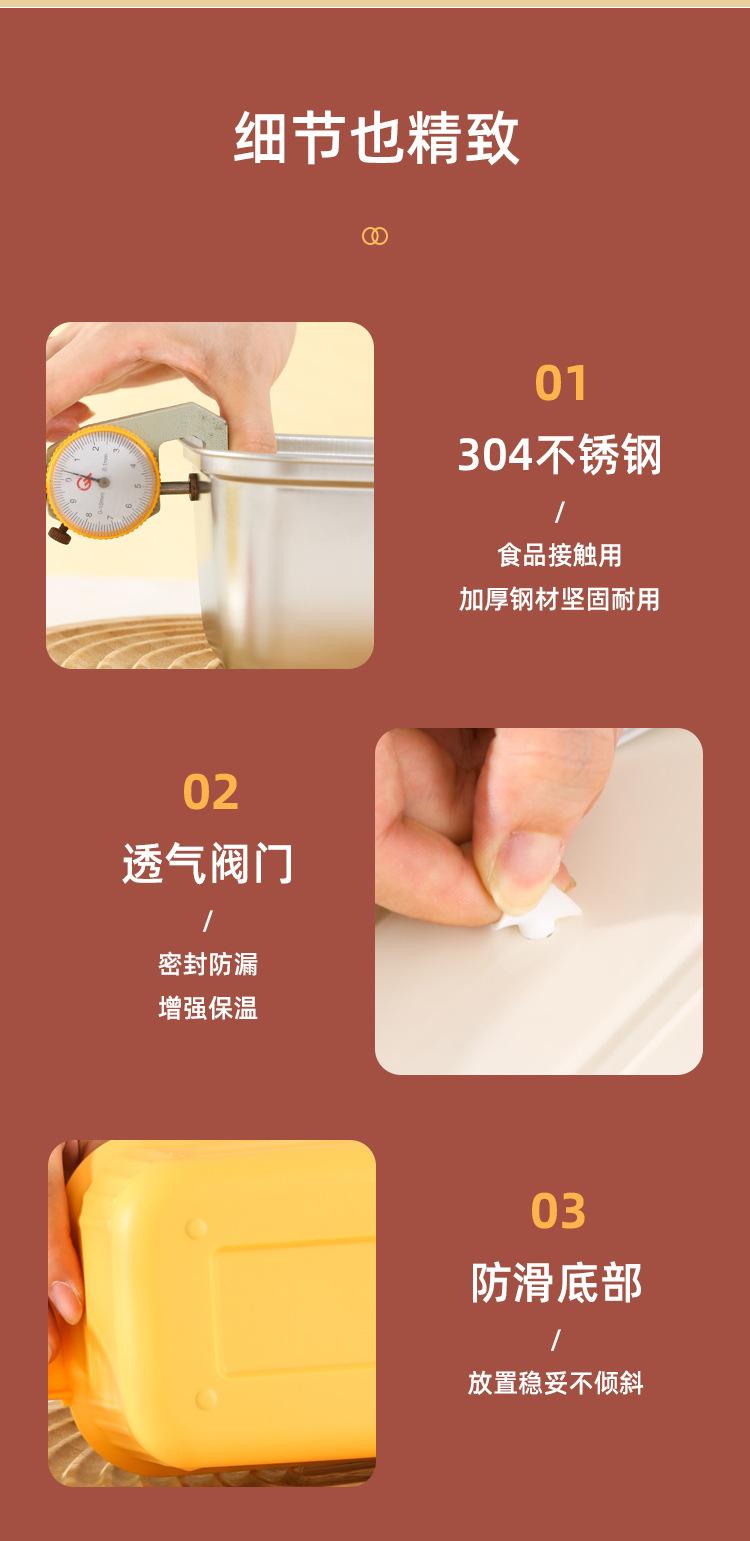 细节也精致

01
304不锈钢
/
食品接触用
加厚钢材坚固耐用

02
透气阀门
/
密封防漏
增强保温

03
防滑底部
/
放置稳妥不倾斜