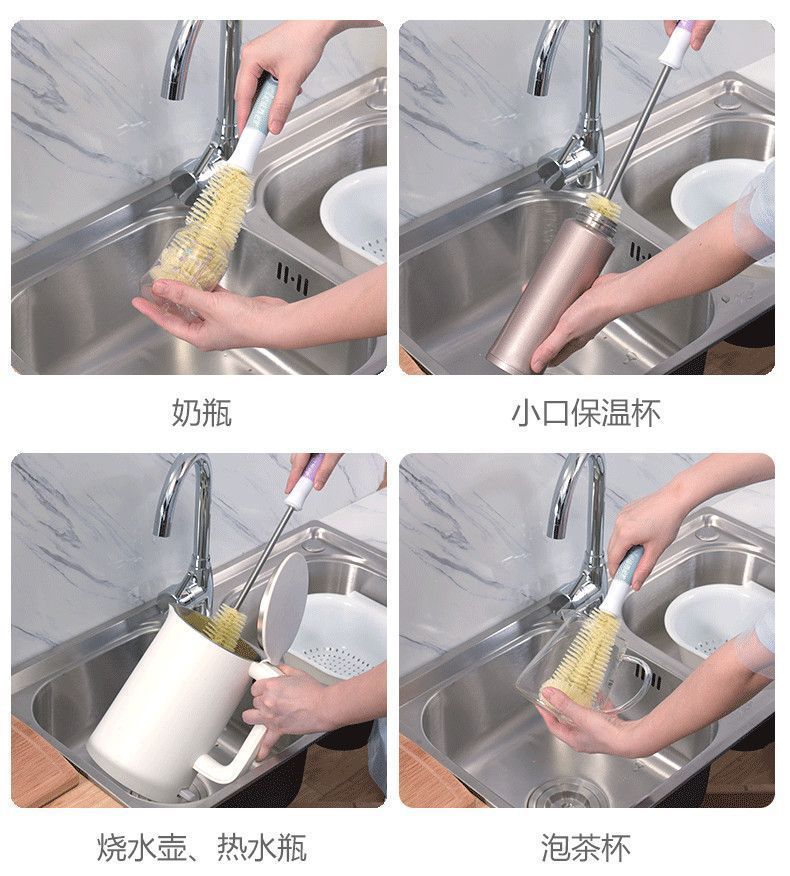 奶瓶

小口保温杯

烧水壶、热水瓶

泡茶杯