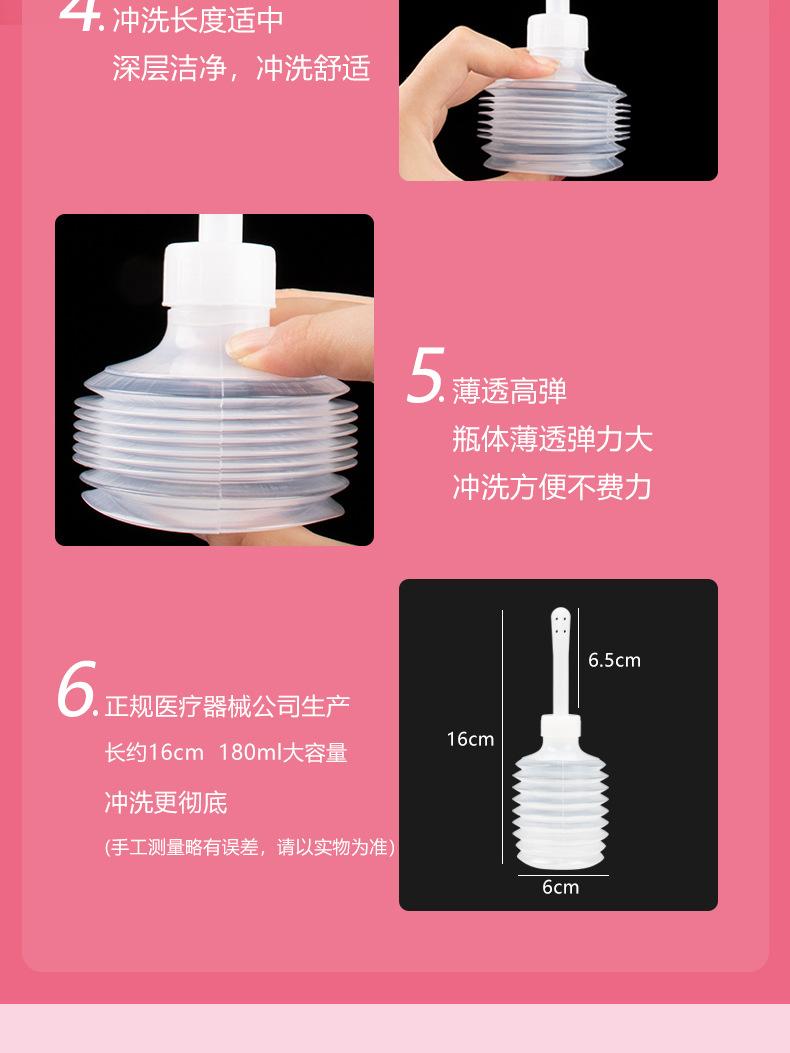 4. 冲洗长度适中
深层洁净，冲洗舒适

5. 薄透高弹
瓶体薄透弹力大
冲洗方便不费力

6. 正规医疗器械公司生产
长约16cm 180ml大容量
冲洗更彻底
(手工测量略有误差，请以实物为准)

6.5cm
16cm
6cm