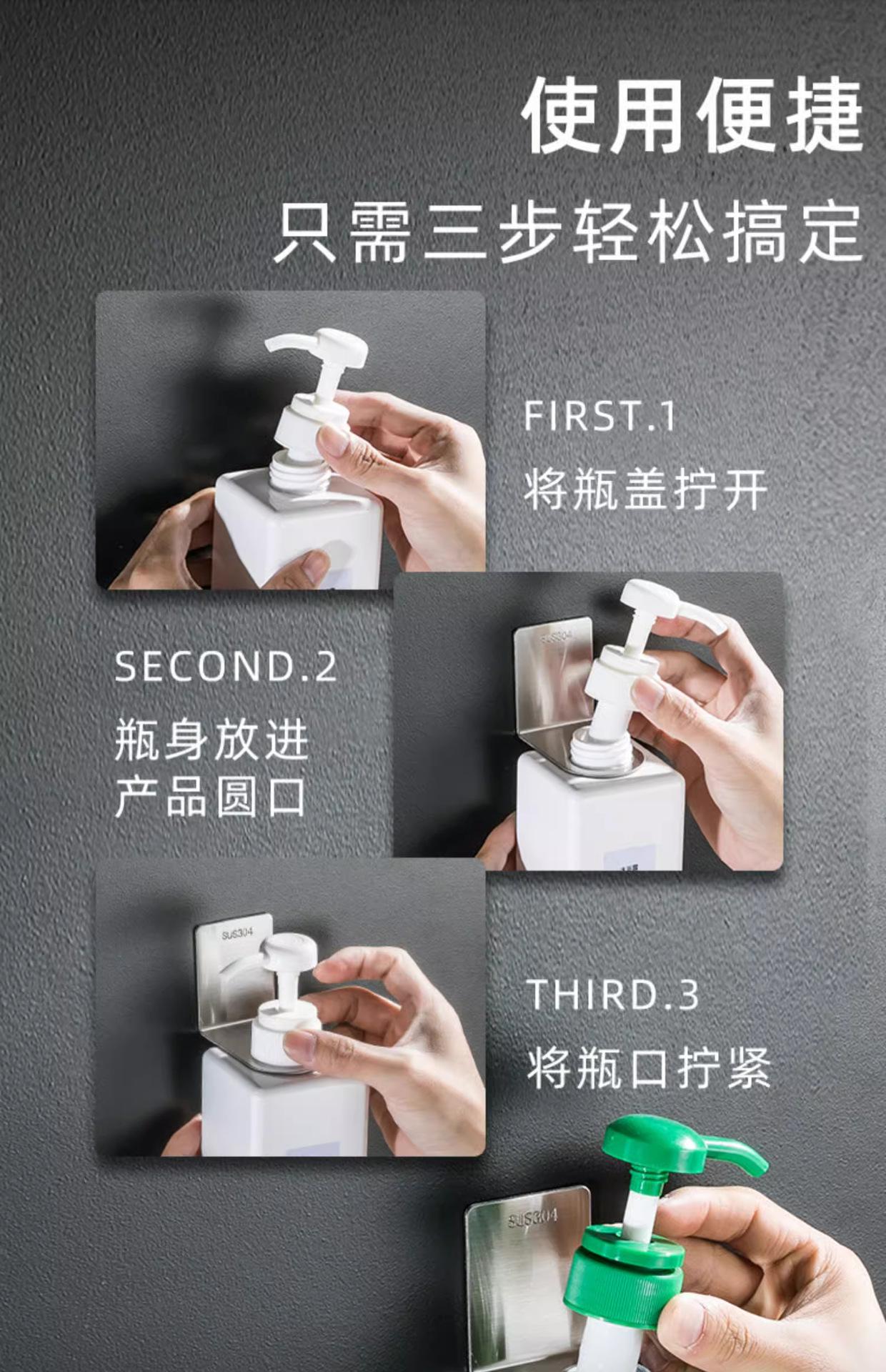 使用便捷
只需三步轻松搞定

FIRST.1
将瓶盖拧开

SUS304

SECOND.2
瓶身放进
产品圆口

SUS304

THIRD.3
将瓶口拧紧

SUS304