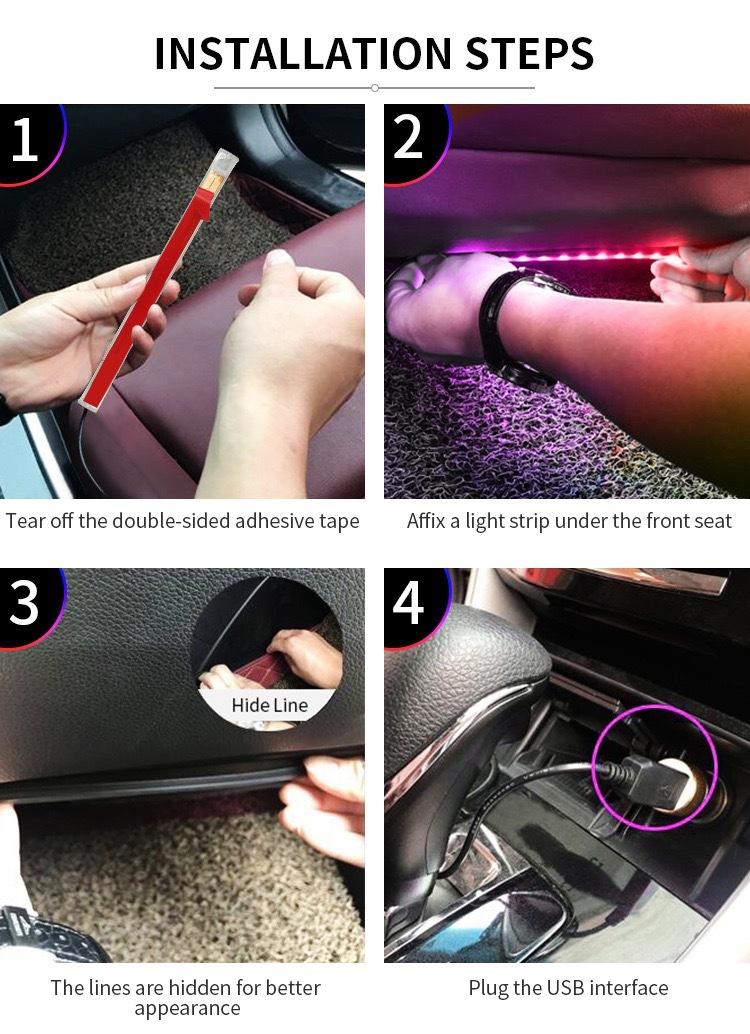 INSTALLATION STEPS

1

Tear off the double-sided adhesive tape

2

Affix a light strip under the front seat

3

Hide Line

The lines are hidden for better appearance

4

Plug the USB interface