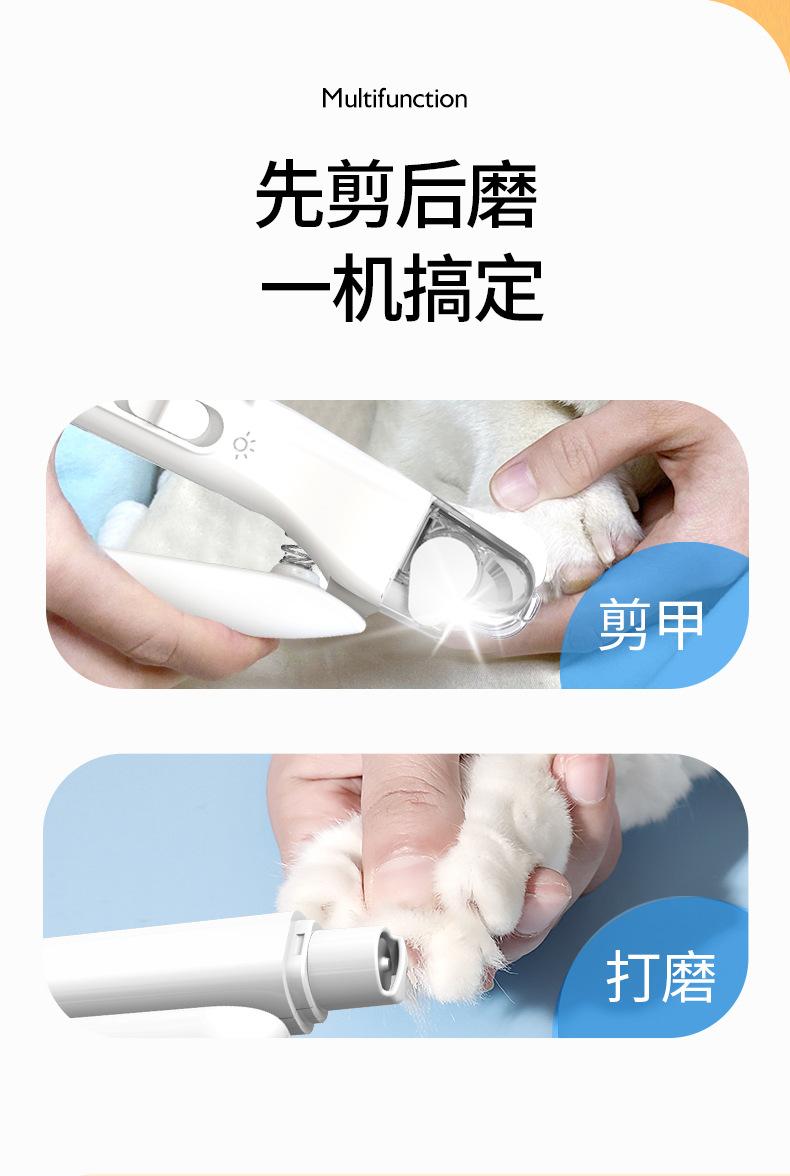 Multifunction

先剪后磨
一机搞定

剪甲

打磨