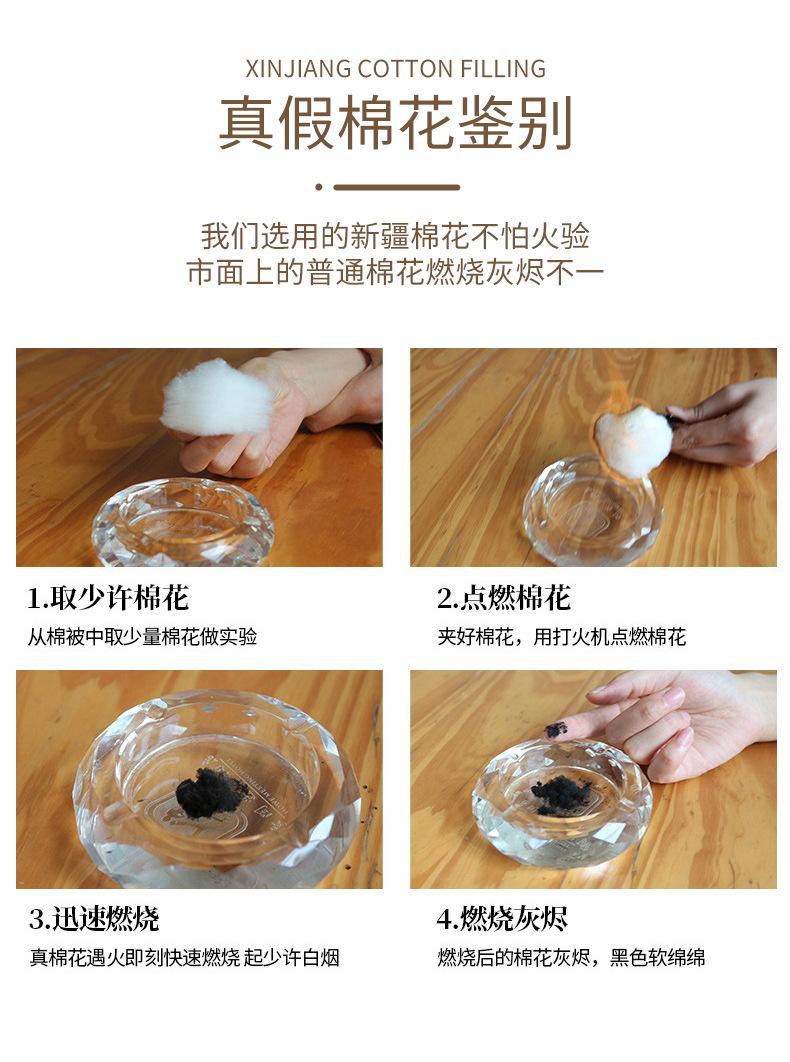 XINJIANG COTTON FILLING

真假棉花鉴别

我们选用的新疆棉花不怕火验
市面上的普通棉花燃烧灰烬不一

1.取少许棉花
从棉被中取少量棉花做实验

2.点燃棉花
夹好棉花，用打火机点燃棉花

3.迅速燃烧
真棉花遇火即刻快速燃烧 起少许白烟

4.燃烧灰烬
燃烧后的棉花灰烬，黑色软绵绵