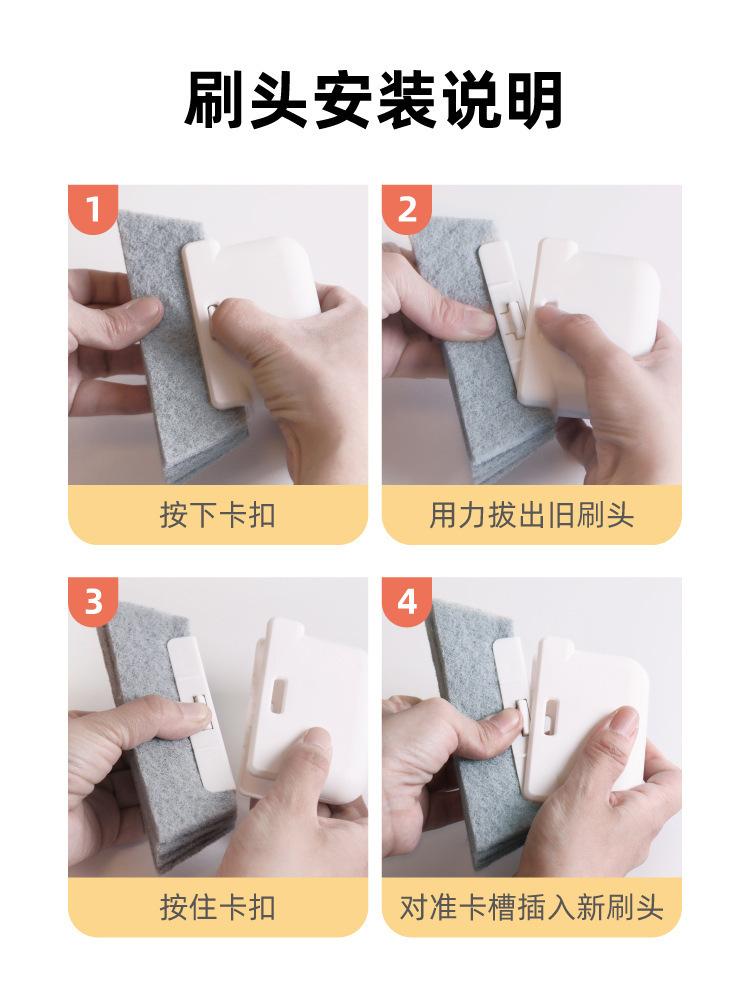 刷头安装说明

1

按下卡扣

2

用力拔出旧刷头

3

按住卡扣

4

对准卡槽插入新刷头