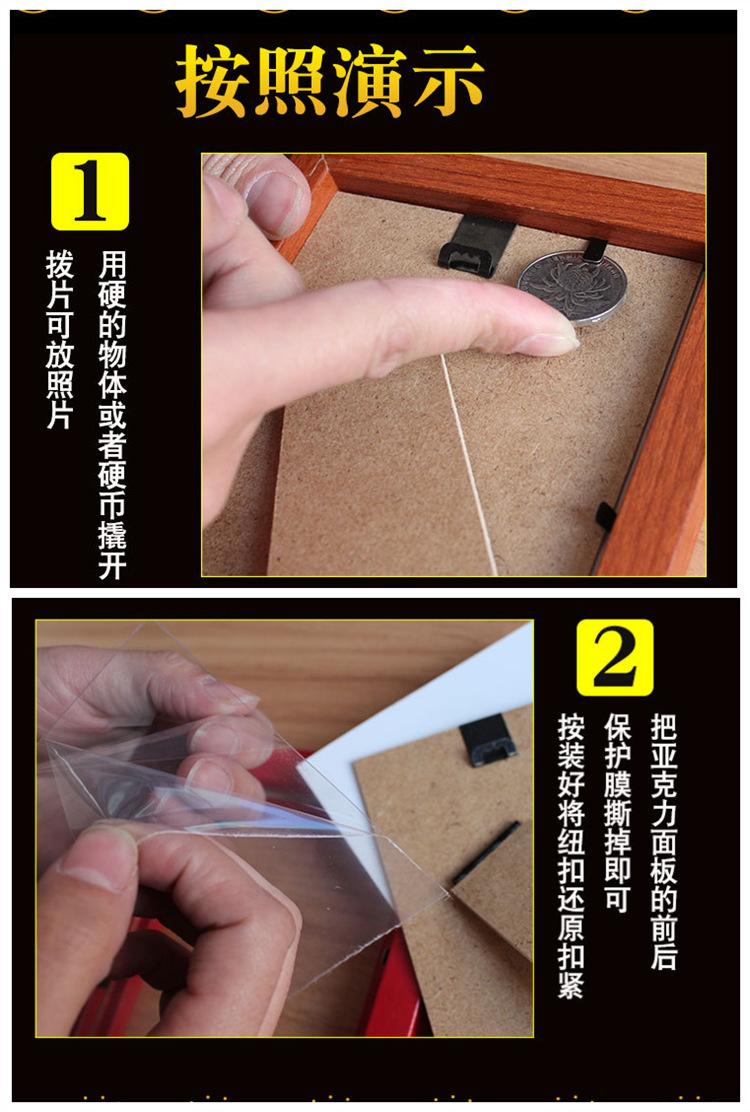 按照演示

1

用硬的物体或者硬币撬开
拨片可放照片

2

把亚克力面板的前后
保护膜撕掉即可
按装好将纽扣还原扣紧