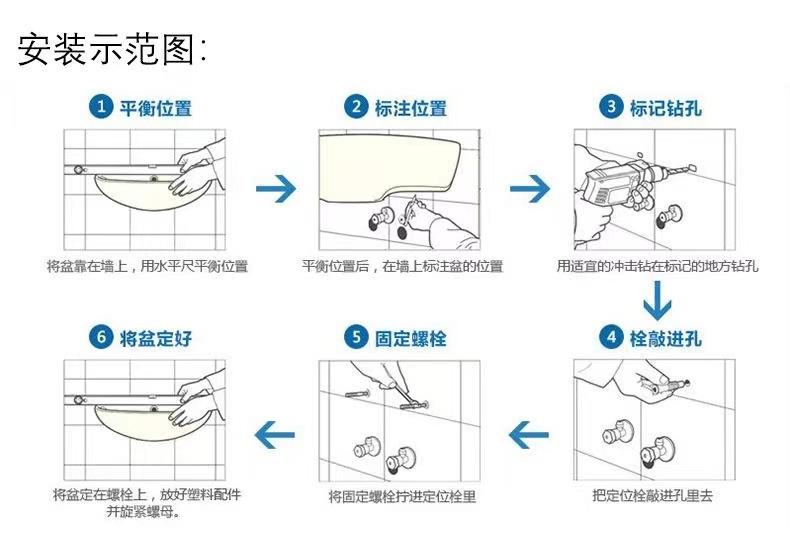 安装示范图:

1 平衡位置

将盆靠在墙上，用水平尺平衡位置

2 标注位置

平衡位置后，在墙上标注盆的位置

3 标记钻孔

用适宜的冲击钻在标记的地方钻孔

4 栓敲进孔

把定位栓敲进孔里去

5 固定螺栓

将固定螺栓拧进定位栓里

6 将盆定好

将盆定在螺栓上，放好塑料配件并旋紧螺母。