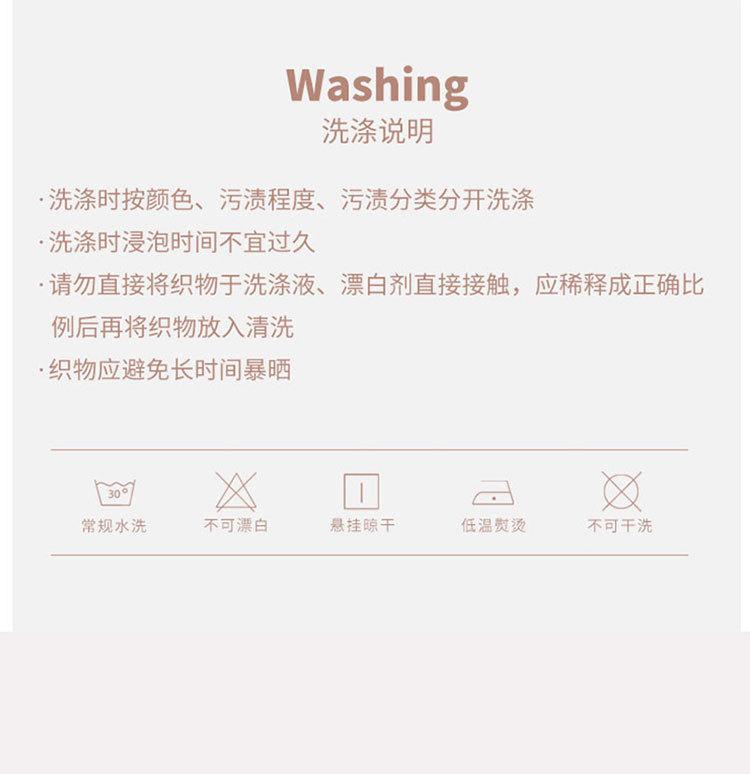 Washing
洗涤说明

·洗涤时按颜色、污渍程度、污渍分类分开洗涤

·洗涤时浸泡时间不宜过久

·请勿直接将织物于洗涤液、漂白剂直接接触，应稀释成正确比例后再将织物放入清洗

·织物应避免长时间暴晒

30°
常规水洗

不可漂白

悬挂晾干

低温熨烫

不可干洗