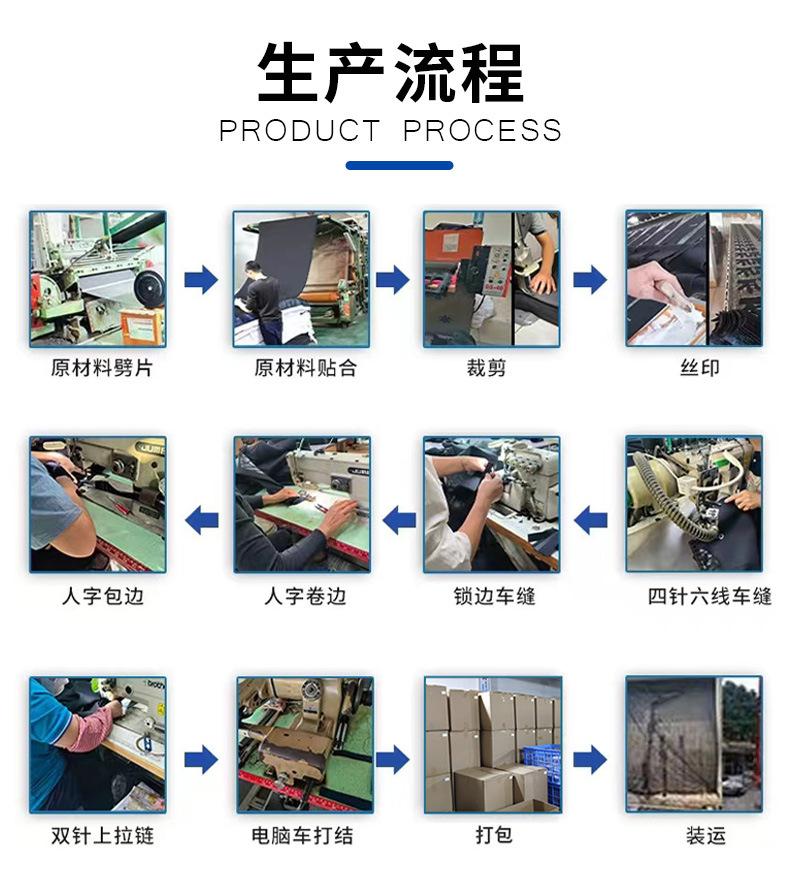 生产流程
PRODUCT PROCESS

原材料劈片

原材料贴合

裁剪

丝印

人字包边

人字卷边

锁边车缝

四针六线车缝

双针上拉链

电脑车打结

打包

装运