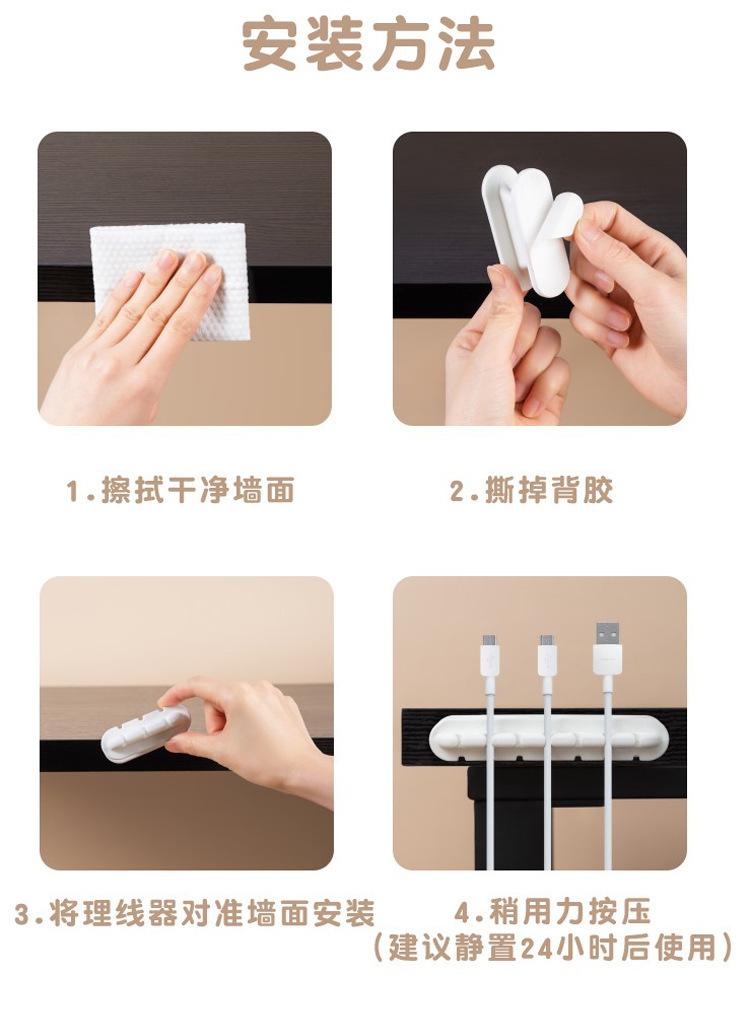 安装方法

1.擦拭干净墙面

2.撕掉背胶

3.将理线器对准墙面安装

4.稍用力按压
(建议静置24小时后使用)