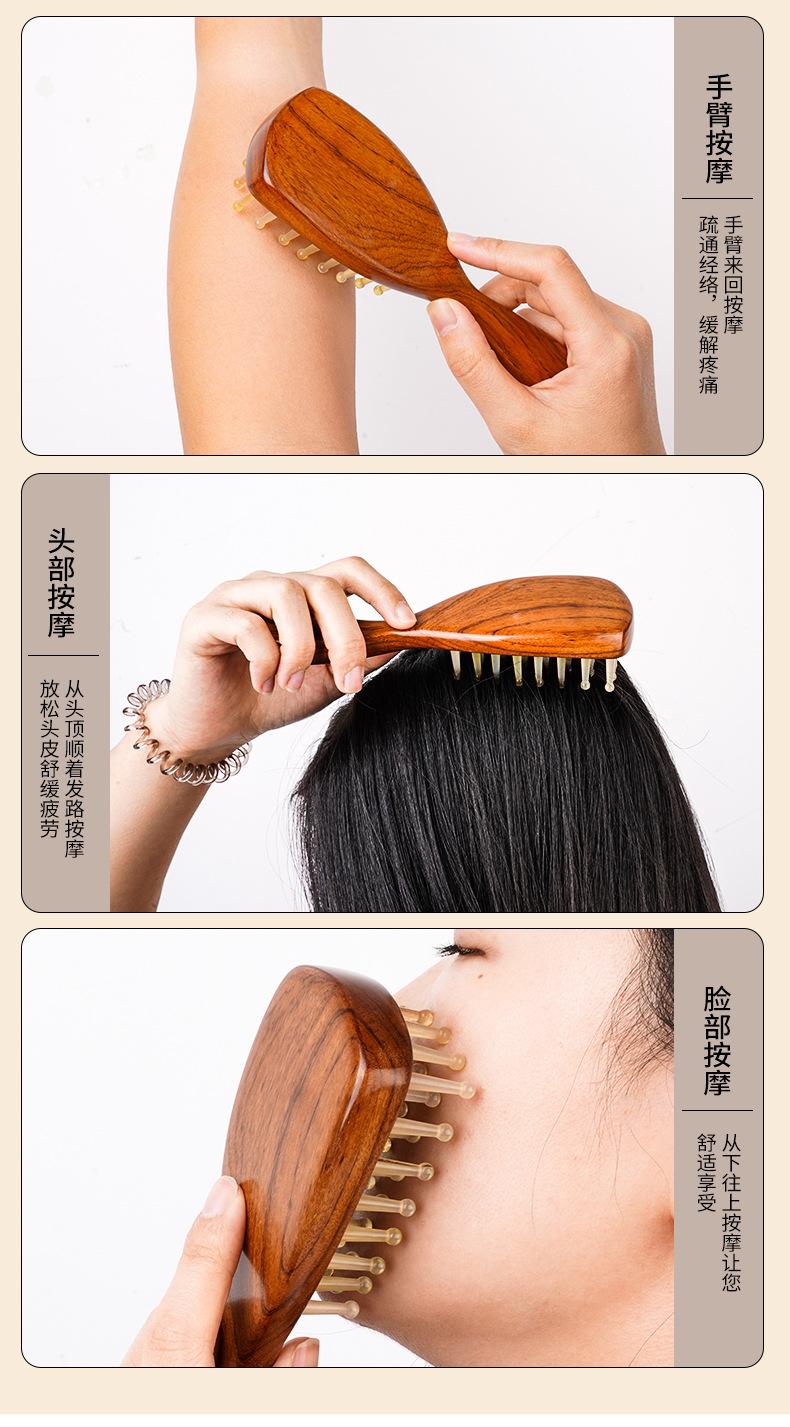 手臂按摩

手臂来回按摩
疏通经络，缓解疼痛

头部按摩

从头顶顺着发路按摩
放松头皮舒缓疲劳

脸部按摩

从下往上按摩让您
舒适享受