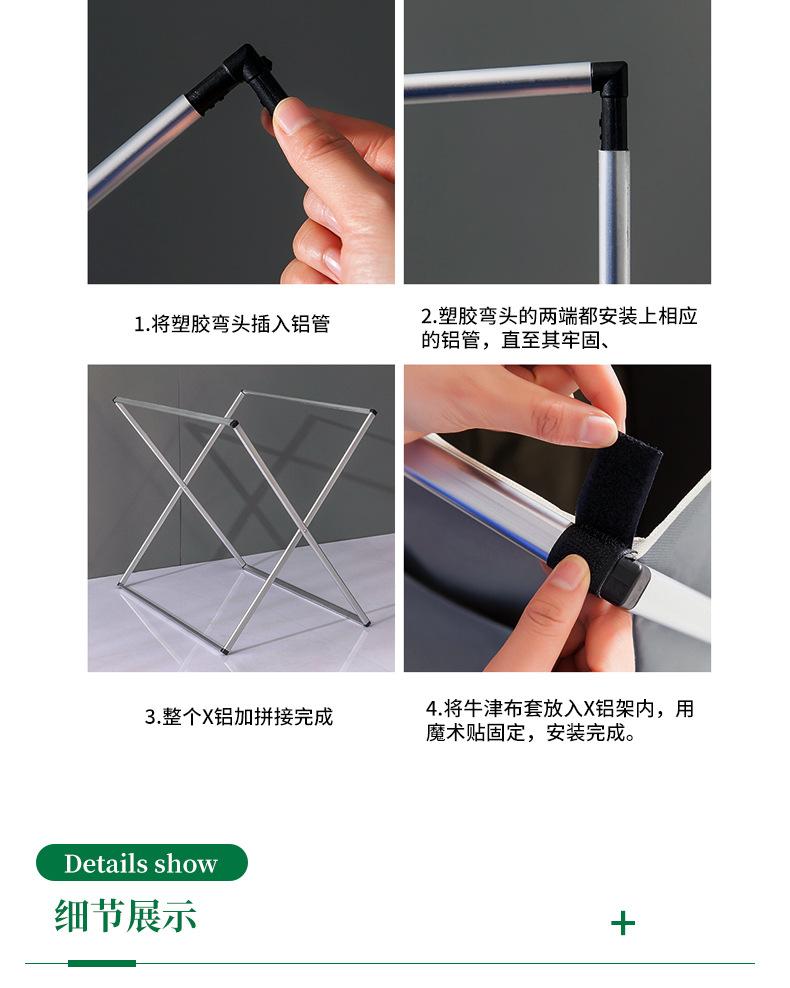 1.将塑胶弯头插入铝管

2.塑胶弯头的两端都安装上相应的铝管，直至其牢固、

3.整个X铝加拼接完成

4.将牛津布套放入X铝架内，用魔术贴固定，安装完成。

Details show

细节展示

+