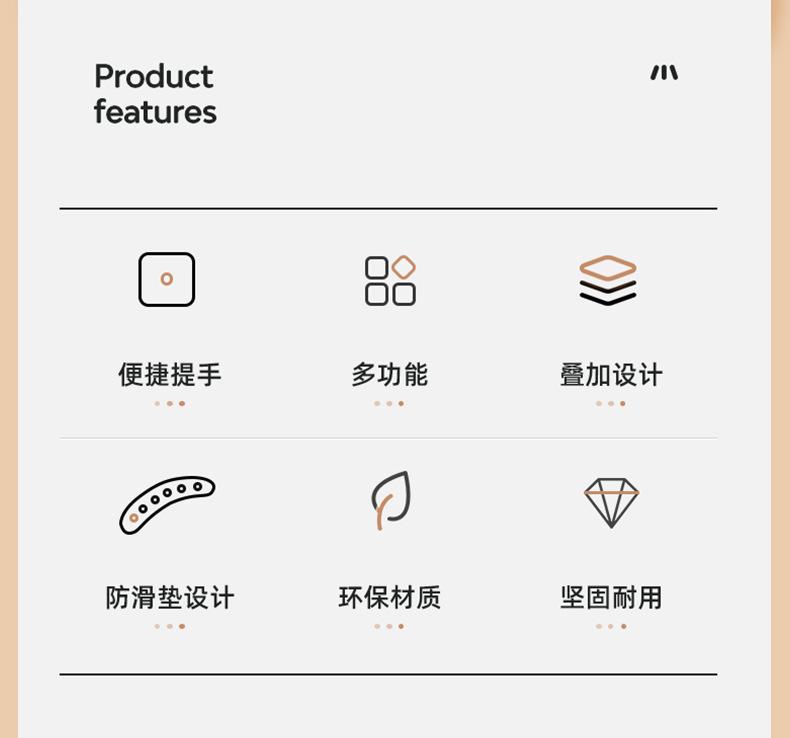 Product
features

便捷提手

多功能

叠加设计

防滑垫设计

环保材质

坚固耐用