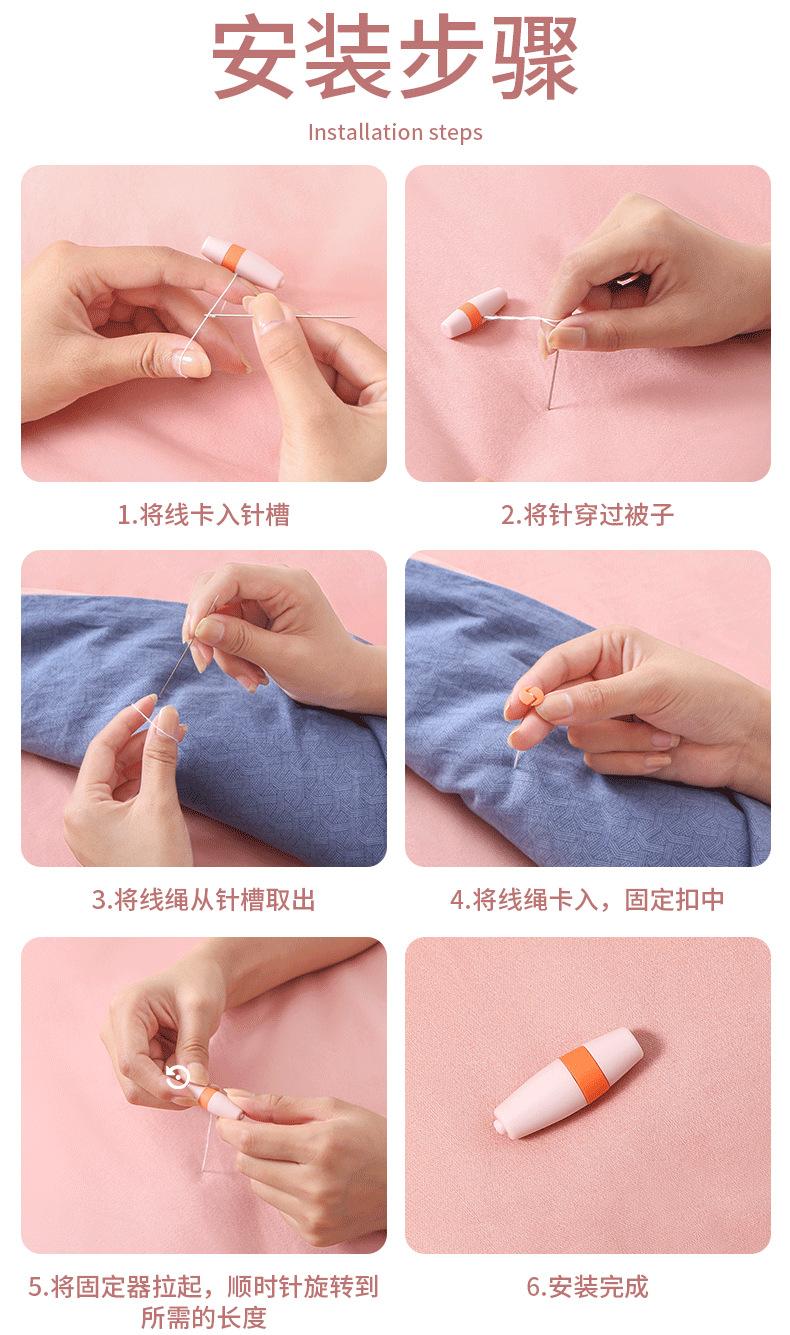 安装步骤

Installation steps

1.将线卡入针槽

2.将针穿过被子

3.将线绳从针槽取出

4.将线绳卡入，固定扣中

5.将固定器拉起，顺时针旋转到所需的长度

6.安装完成