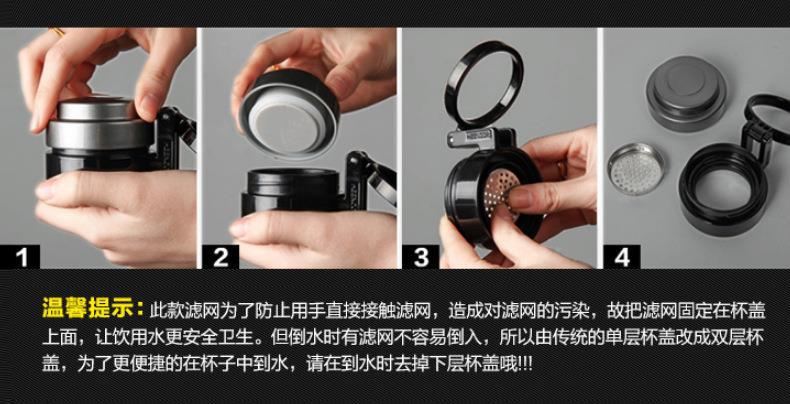 1

2

3

4

温馨提示：此款滤网为了防止用手直接接触滤网，造成对滤网的污染，故把滤网固定在杯盖上面，让饮用水更安全卫生。但倒水时有滤网不容易倒入，所以由传统的单层杯盖改成双层杯盖，为了更便捷的在杯子中到水，请在到水时去掉下层杯盖哦!!!