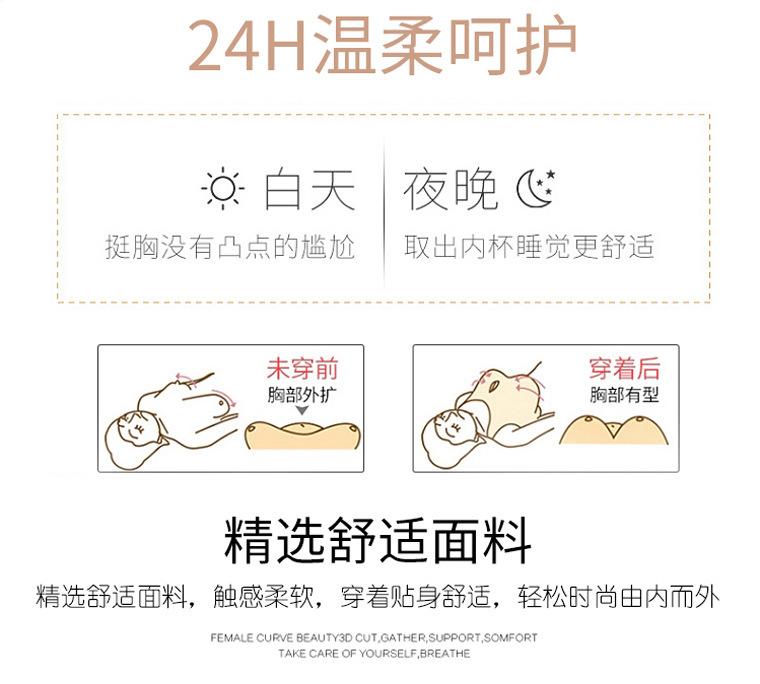 24H温柔呵护

白天
挺胸没有凸点的尴尬

夜晚
取出内杯睡觉更舒适

未穿前
胸部外扩

穿着后
胸部有型

精选舒适面料

精选舒适面料，触感柔软，穿着贴身舒适，轻松时尚由内而外

FEMALE CURVE BEAUTY3D CUT,GATHER,SUPPORT,SOMFORT
TAKE CARE OF YOURSELF,BREATHE