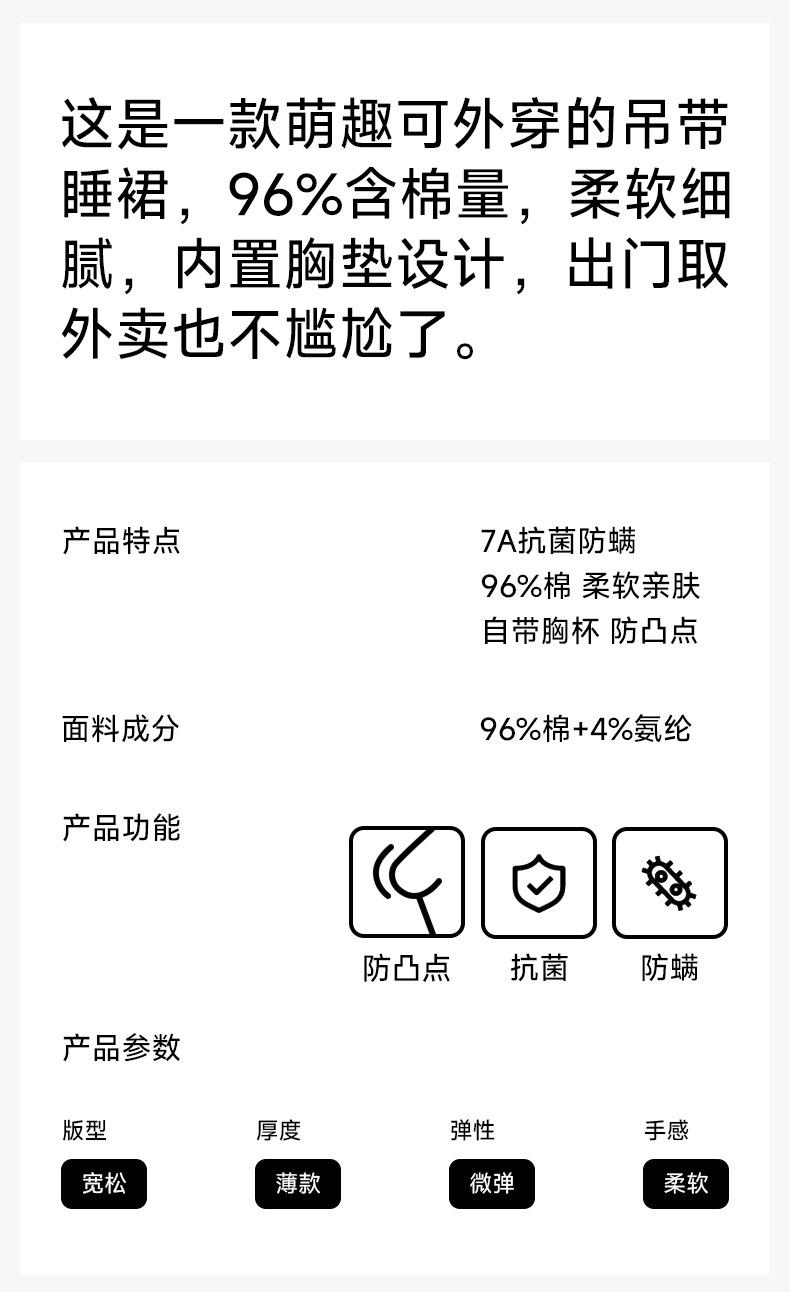 这是一款萌趣可外穿的吊带睡裙，96%含棉量，柔软细腻，内置胸垫设计，出门取外卖也不尴尬了。

产品特点

7A抗菌防螨
96%棉 柔软亲肤
自带胸杯 防凸点

面料成分

96%棉+4%氨纶

产品功能

防凸点 抗菌 防螨

产品参数

版型
宽松

厚度
薄款

弹性
微弹

手感
柔软