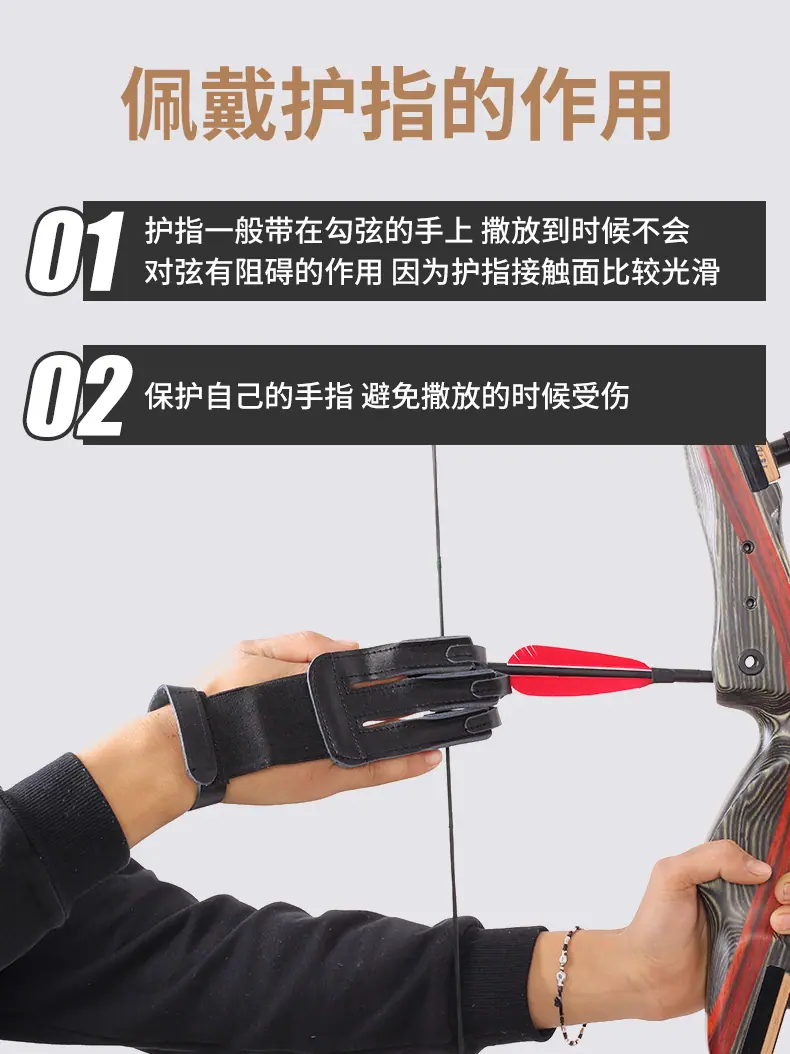 佩戴护指的作用

01 护指一般带在勾弦的手上 撒放到时候不会对弦有阻碍的作用 因为护指接触面比较光滑

02 保护自己的手指 避免撒放的时候受伤