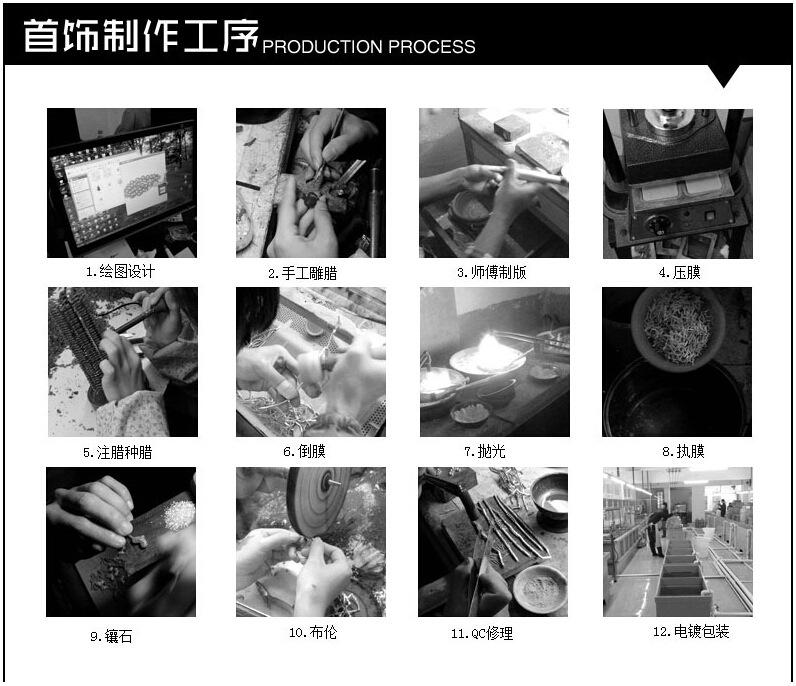 首饰制作工序 PRODUCTION PROCESS

1.绘图设计

2.手工雕腊

3.师傅制版

4.压膜

5.注腊种腊

6.倒膜

7.抛光

8.执膜

9.镶石

10.布伦

11.QC修理

12.电镀包装