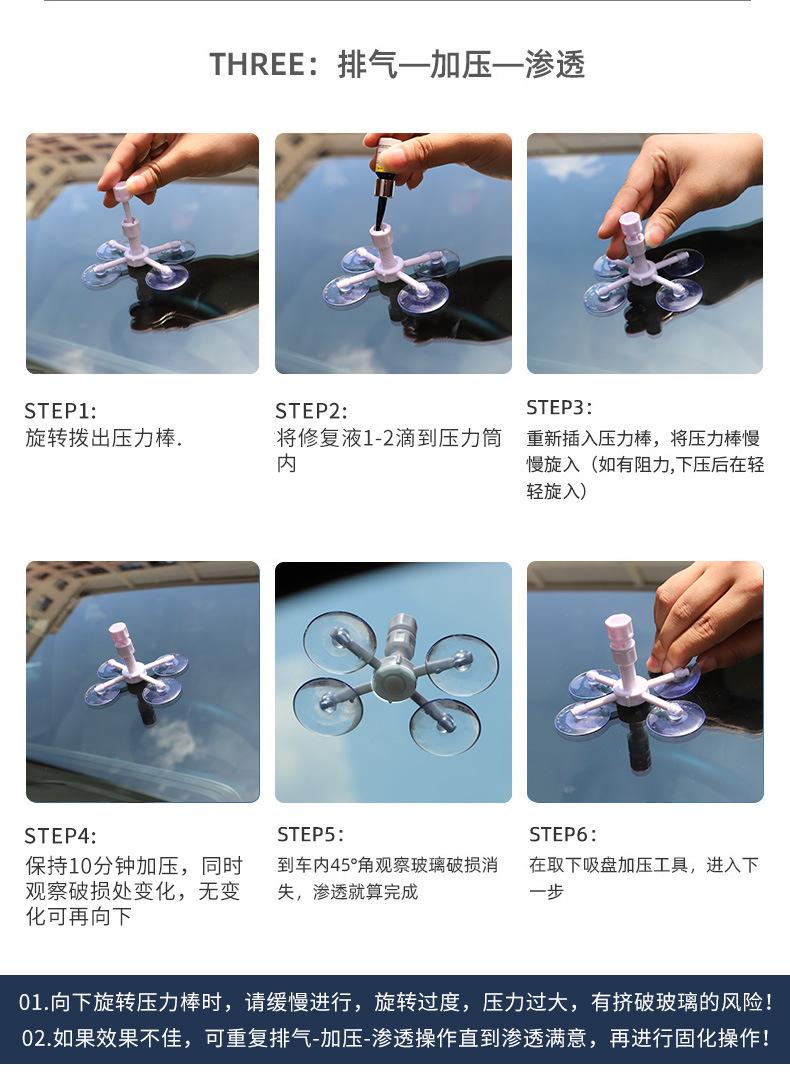 THREE：排气—加压—渗透

STEP1:
旋转拨出压力棒.

STEP2:
将修复液1-2滴到压力筒内

STEP3：
重新插入压力棒，将压力棒慢慢旋入（如有阻力,下压后在轻轻旋入）

STEP4:
保持10分钟加压，同时观察破损处变化，无变化可再向下

STEP5：
到车内45°角观察玻璃破损消失，渗透就算完成

STEP6：
在取下吸盘加压工具，进入下一步

01.向下旋转压力棒时，请缓慢进行，旋转过度，压力过大，有挤破玻璃的风险！
02.如果效果不佳，可重复排气-加压-渗透操作直到渗透满意，再进行固化操作！