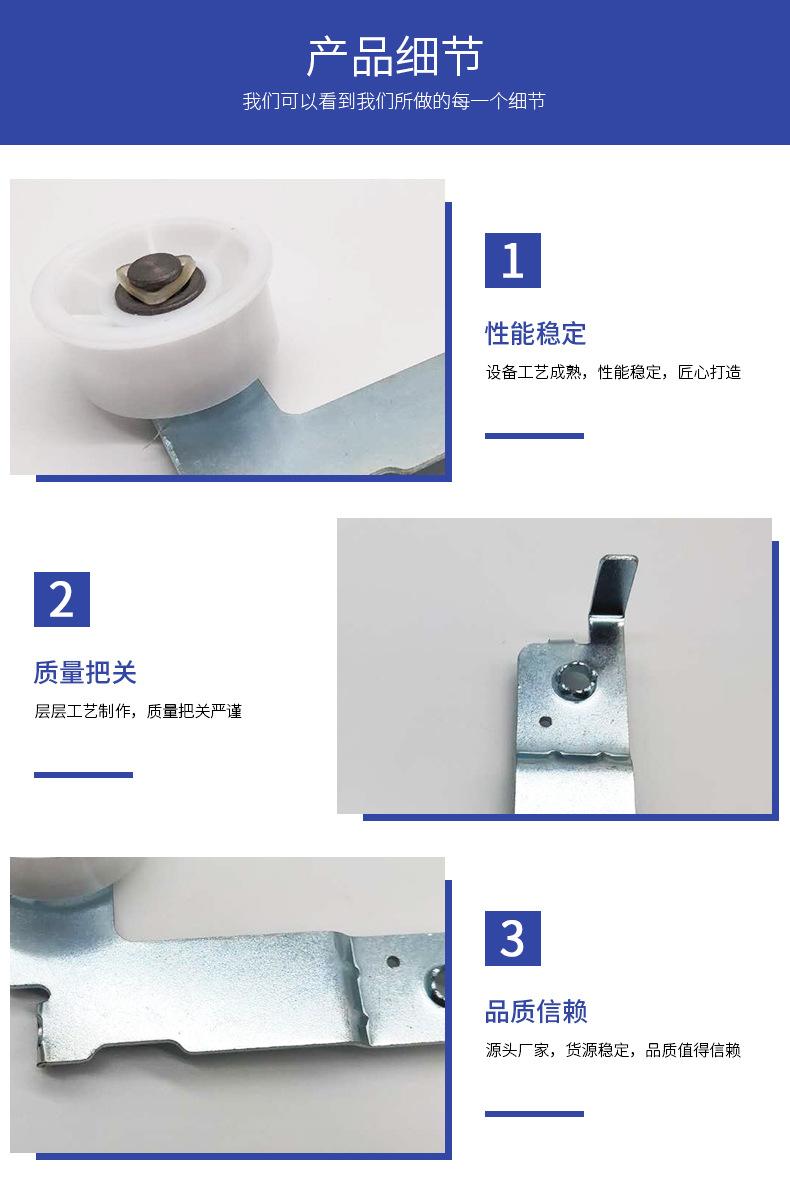 产品细节

我们可以看到我们所做的每一个细节

1

性能稳定

设备工艺成熟，性能稳定，匠心打造

2

质量把关

层层工艺制作，质量把关严谨

3

品质信赖

源头厂家，货源稳定，品质值得信赖