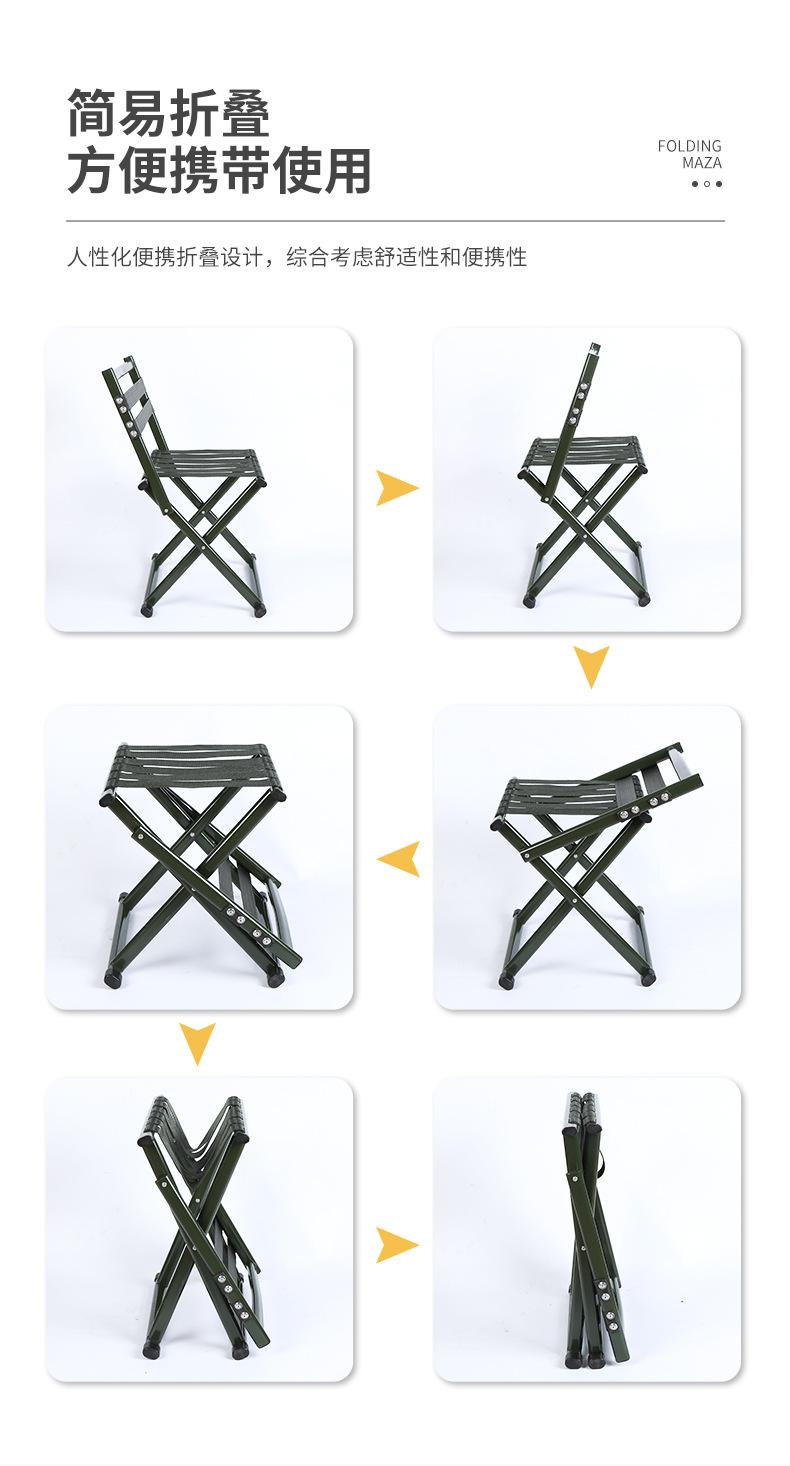 简易折叠
方便携带使用

FOLDING
MAZA

人性化便携折叠设计，综合考虑舒适性和便携性