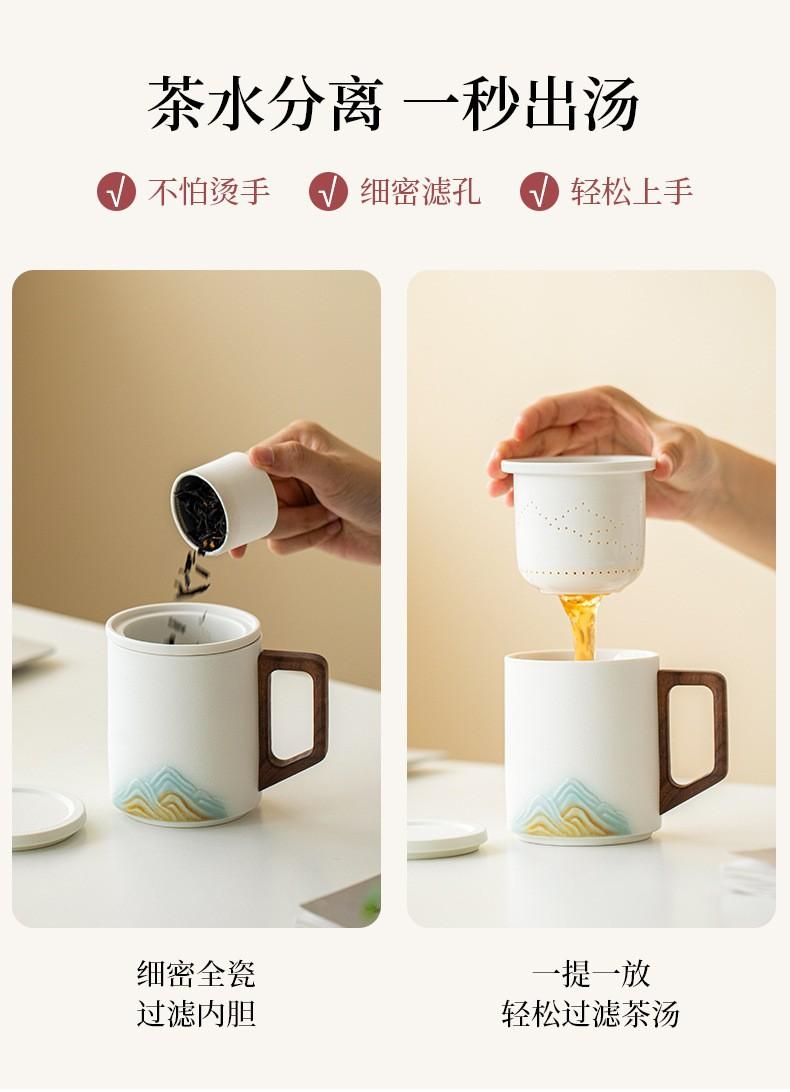 茶水分离 一秒出汤

√ 不怕烫手 √ 细密滤孔 √ 轻松上手

细密全瓷
过滤内胆

一提一放
轻松过滤茶汤