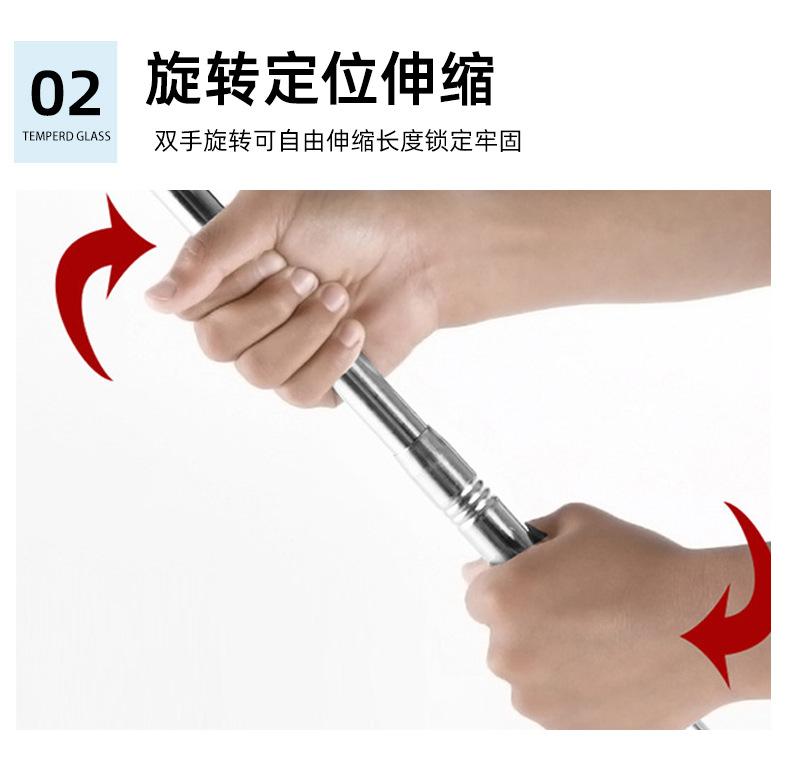 02
TEMPERD GLASS

旋转定位伸缩

双手旋转可自由伸缩长度锁定牢固