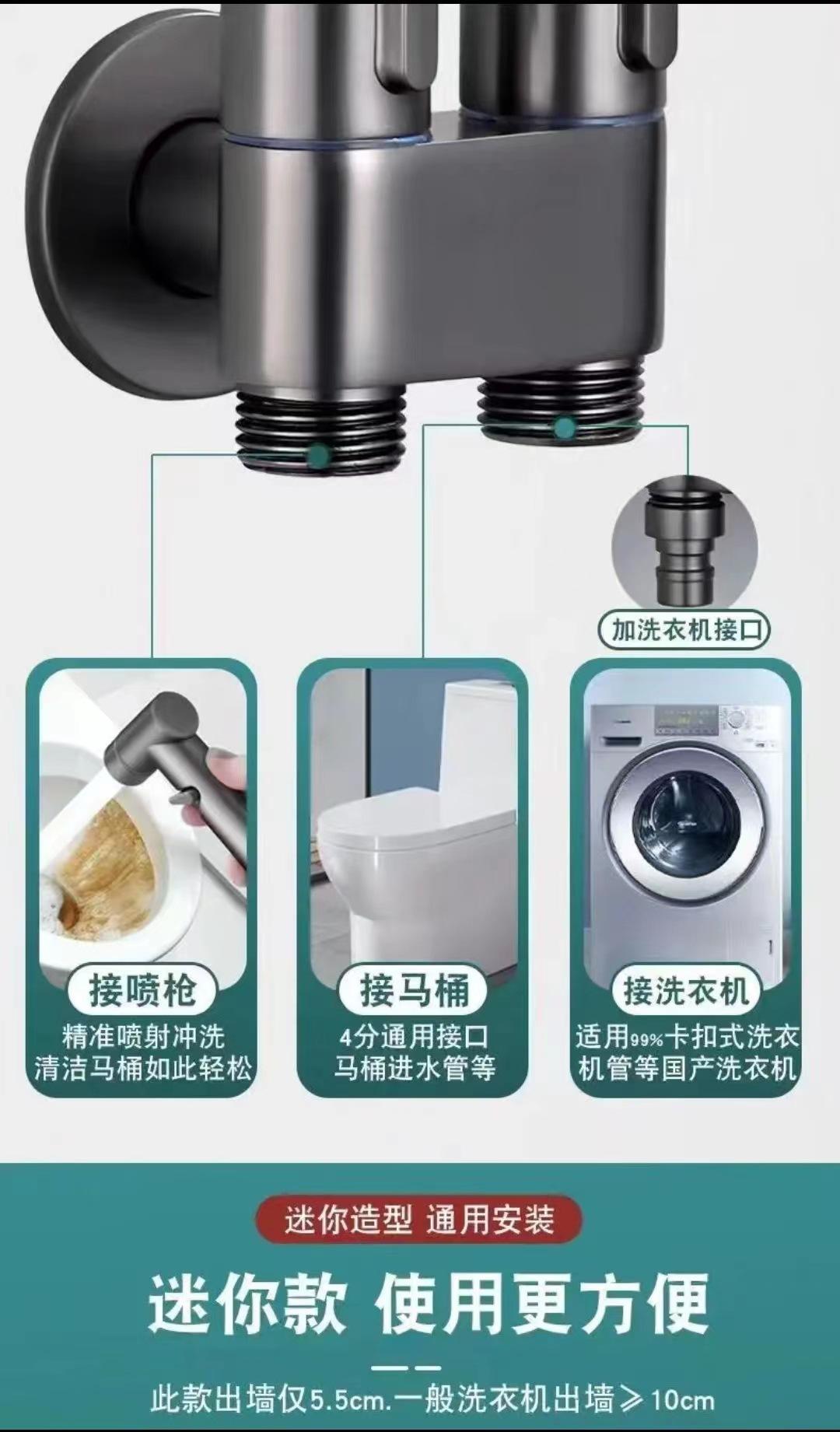 加洗衣机接口

接喷枪
精准喷射冲洗
清洁马桶如此轻松

接马桶
4分通用接口
马桶进水管等

接洗衣机
适用99%卡扣式洗衣机管等国产洗衣机

迷你造型 通用安装

迷你款 使用更方便

此款出墙仅5.5cm.一般洗衣机出墙≥10cm