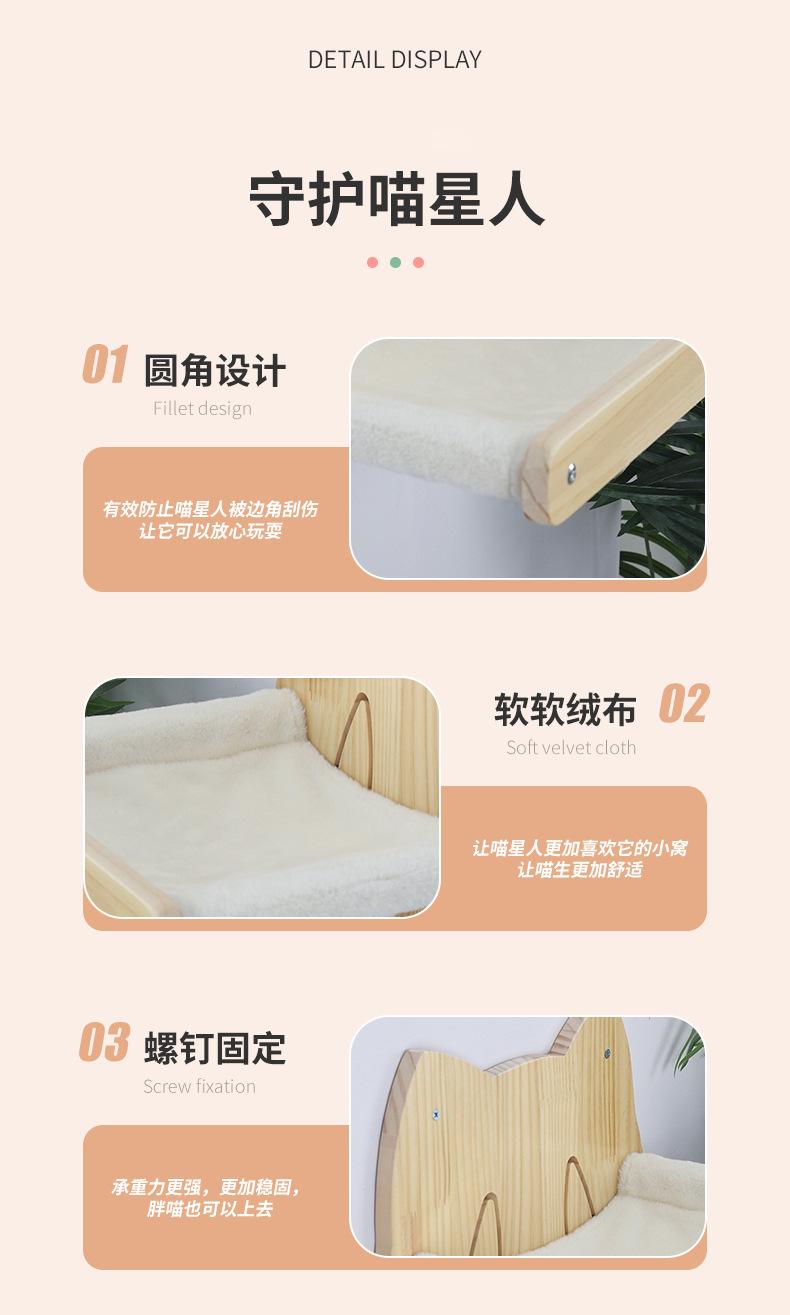 DETAIL DISPLAY

守护喵星人

01 圆角设计
Fillet design

有效防止喵星人被边角刮伤
让它可以放心玩耍

软软绒布 02
Soft velvet cloth

让喵星人更加喜欢它的小窝
让喵生更加舒适

03 螺钉固定
Screw fixation

承重力更强，更加稳固，
胖喵也可以上去