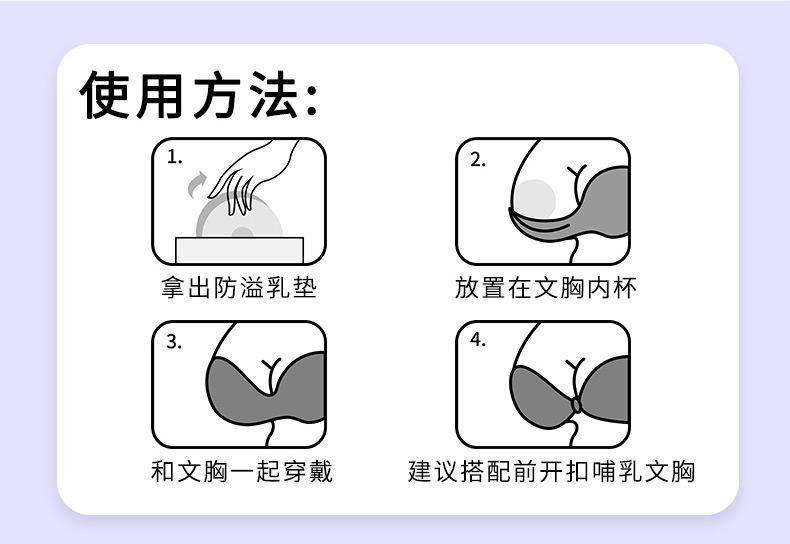 使用方法:

1.

拿出防溢乳垫

2.

放置在文胸内杯

3.

和文胸一起穿戴

4.

建议搭配前开扣哺乳文胸