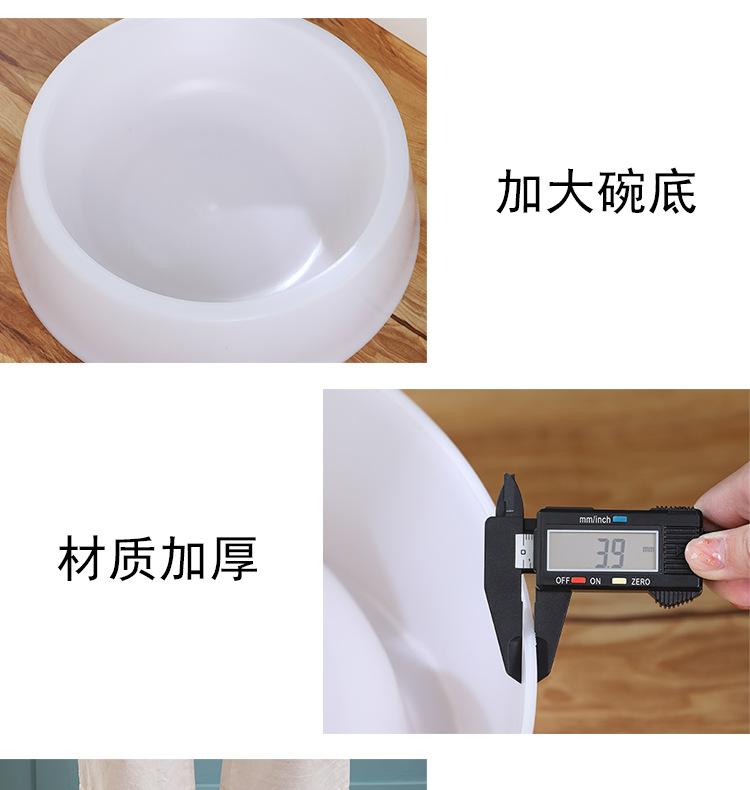 加大碗底

材质加厚

mm/inch

3.9 mm

OFF ON ZERO