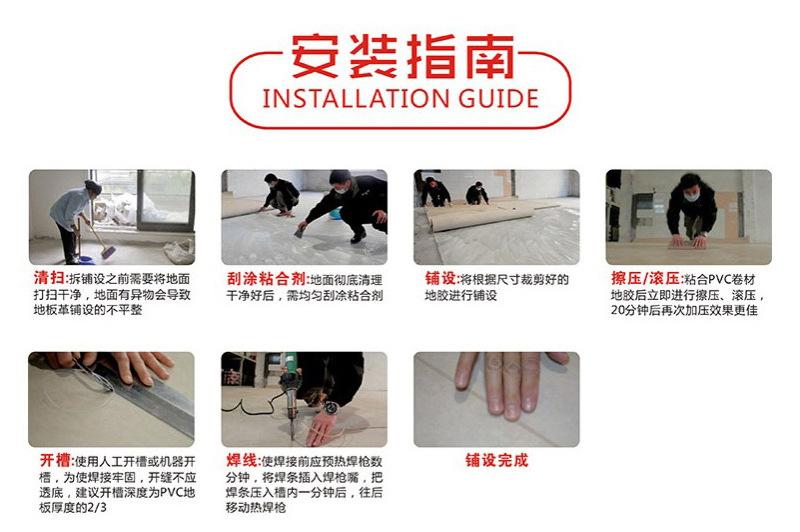 安装指南
INSTALLATION GUIDE

清扫:拆铺设之前需要将地面打扫干净，地面有异物会导致地板革铺设的不平整

刮涂粘合剂:地面彻底清理干净好后，需均匀刮涂粘合剂

铺设:将根据尺寸裁剪好的地胶进行铺设

擦压/滚压:粘合PVC卷材地胶后立即进行擦压、滚压，20分钟后再次加压效果更佳

开槽:使用人工开槽或机器开槽，为使焊接牢固，开缝不应透底，建议开槽深度为PVC地板厚度的2/3

焊线:使焊接前应预热焊枪数分钟，将焊条插入焊枪嘴，把焊条压入槽内一分钟后，往后移动热焊枪

铺设完成