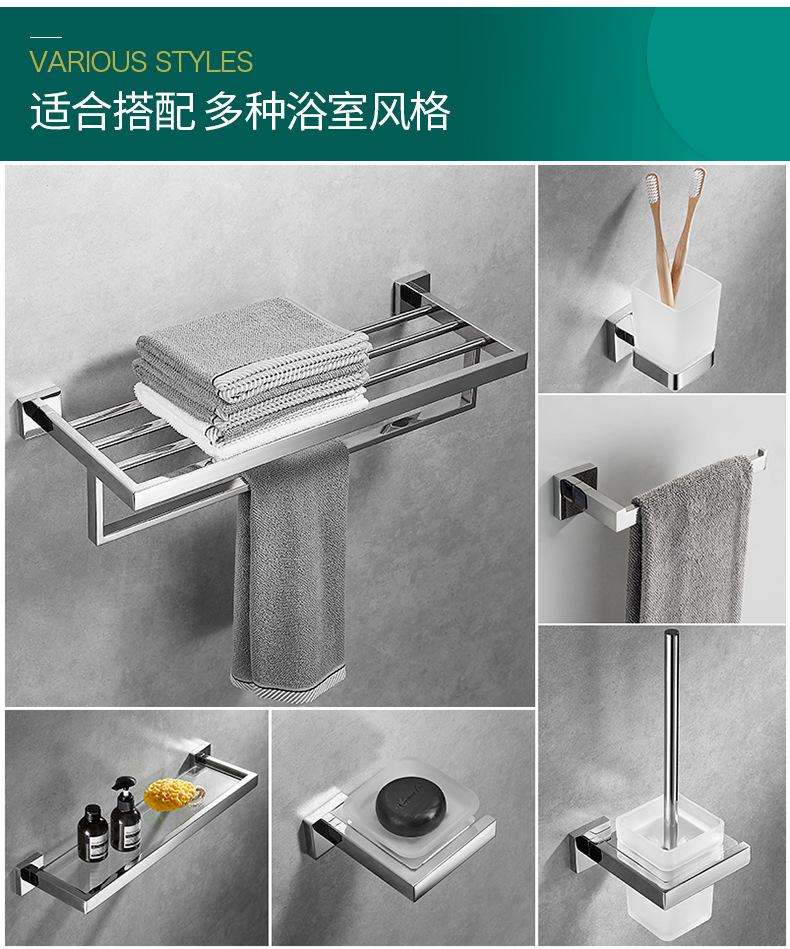 VARIOUS STYLES

适合搭配 多种浴室风格