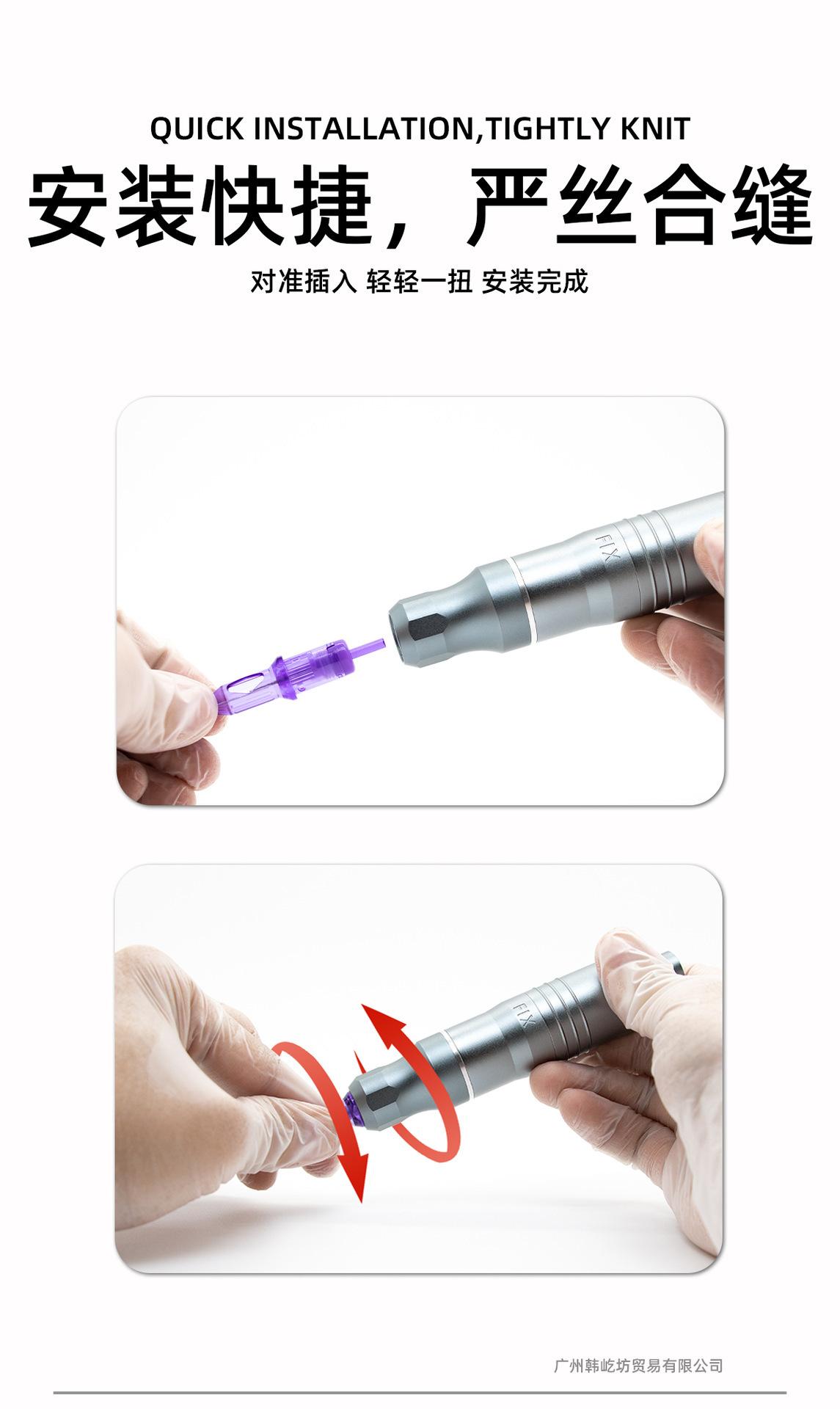 QUICK INSTALLATION,TIGHTLY KNIT

安装快捷，严丝合缝

对准插入 轻轻一扭 安装完成

FIX

FIX

广州韩屹坊贸易有限公司