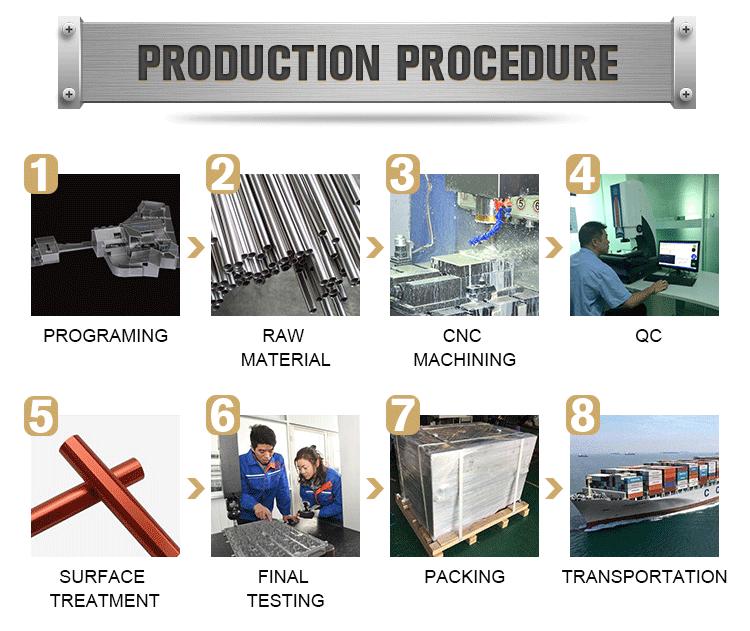 PRODUCTION PROCEDURE

1
PROGRAMING

2
RAW MATERIAL

3
CNC MACHINING

4
QC

5
SURFACE TREATMENT

6
FINAL TESTING

7
PACKING

8
TRANSPORTATION