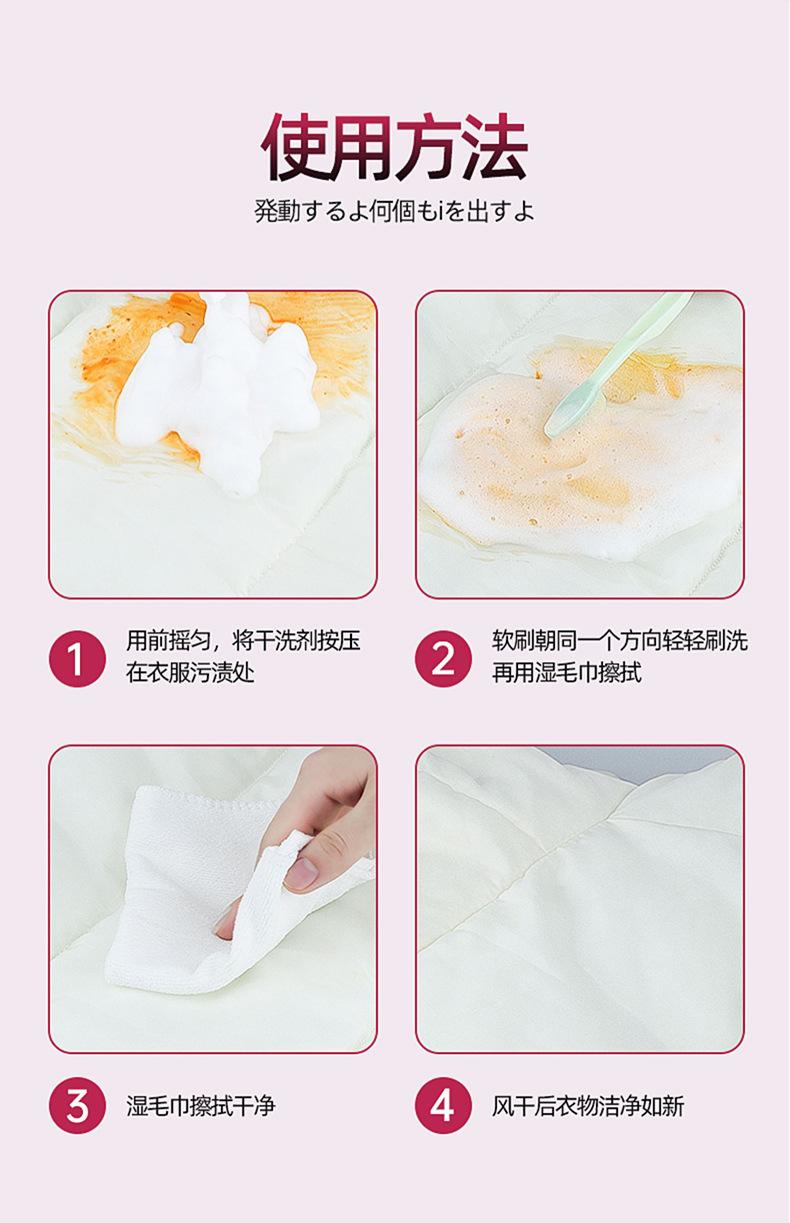 使用方法

発動するよ何個もiを出すよ

1 用前摇匀，将干洗剂按压在衣服污渍处

2 软刷朝同一个方向轻轻刷洗再用湿毛巾擦拭

3 湿毛巾擦拭干净

4 风干后衣物洁净如新