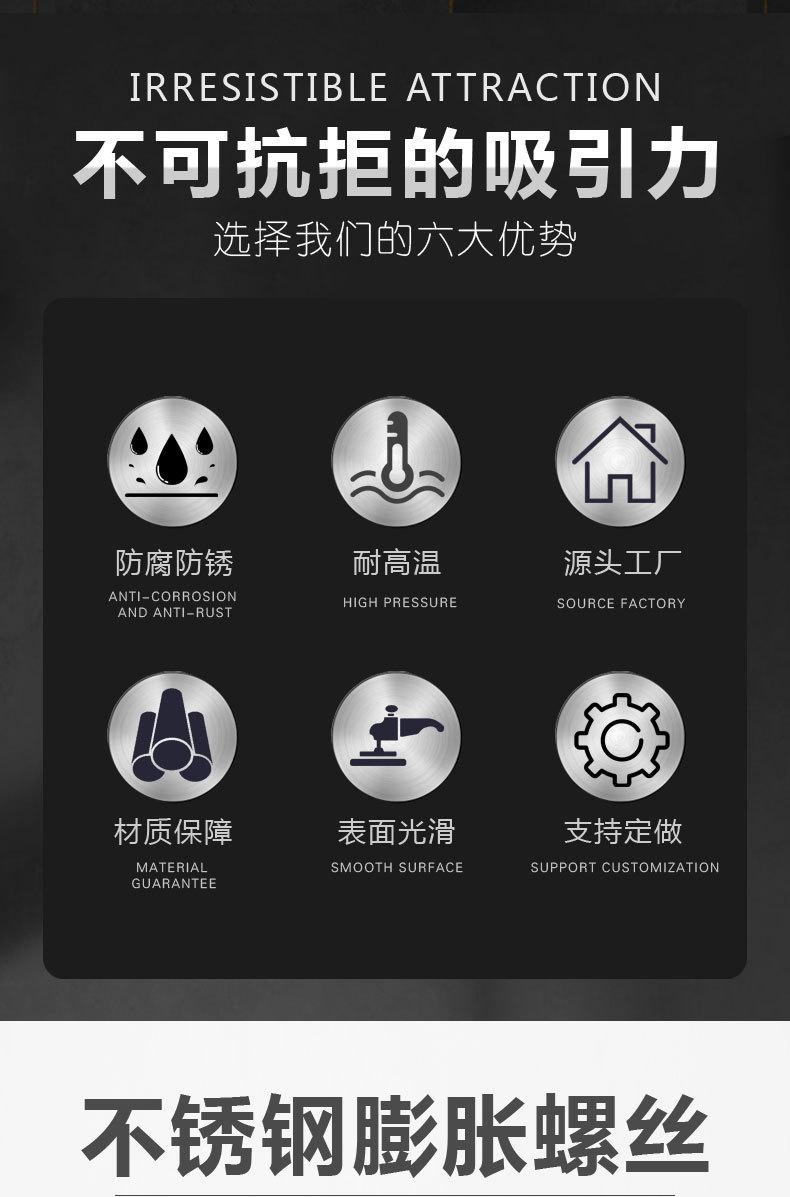 IRRESISTIBLE ATTRACTION

不可抗拒的吸引力

选择我们的六大优势

防腐防锈
ANTI-CORROSION
AND ANTI-RUST

耐高温
HIGH PRESSURE

源头工厂
SOURCE FACTORY

材质保障
MATERIAL
GUARANTEE

表面光滑
SMOOTH SURFACE

支持定做
SUPPORT CUSTOMIZATION

不锈钢膨胀螺丝