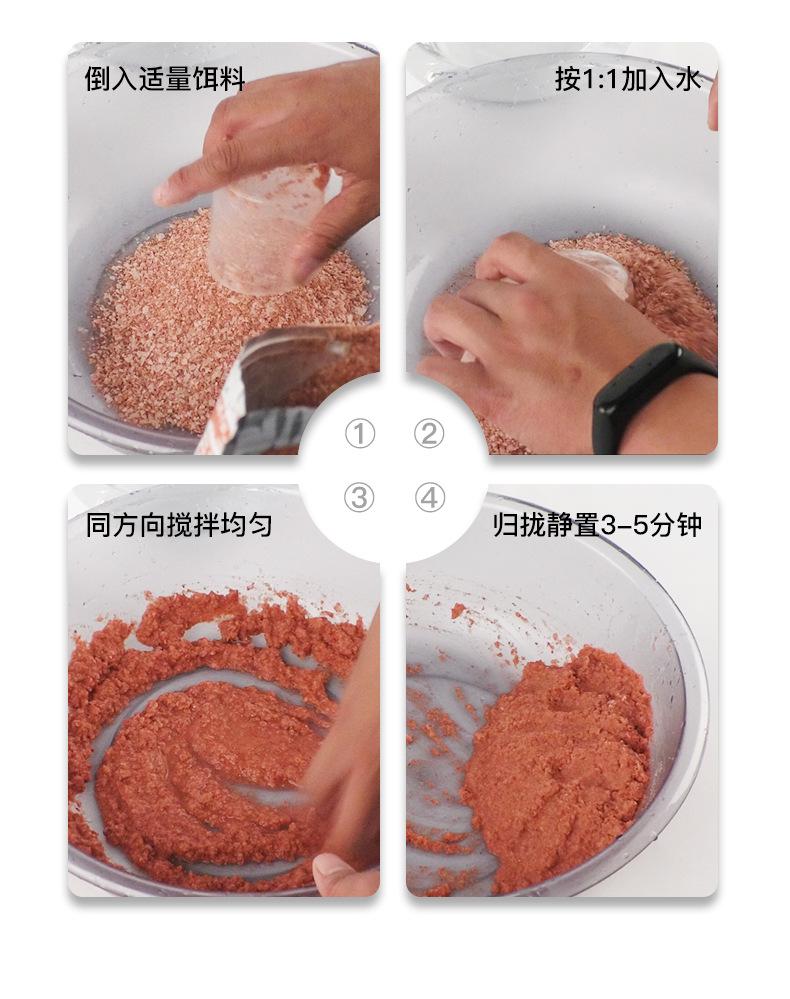 倒入适量饵料

按1:1加入水

①

②

③

④

同方向搅拌均匀

归拢静置3-5分钟