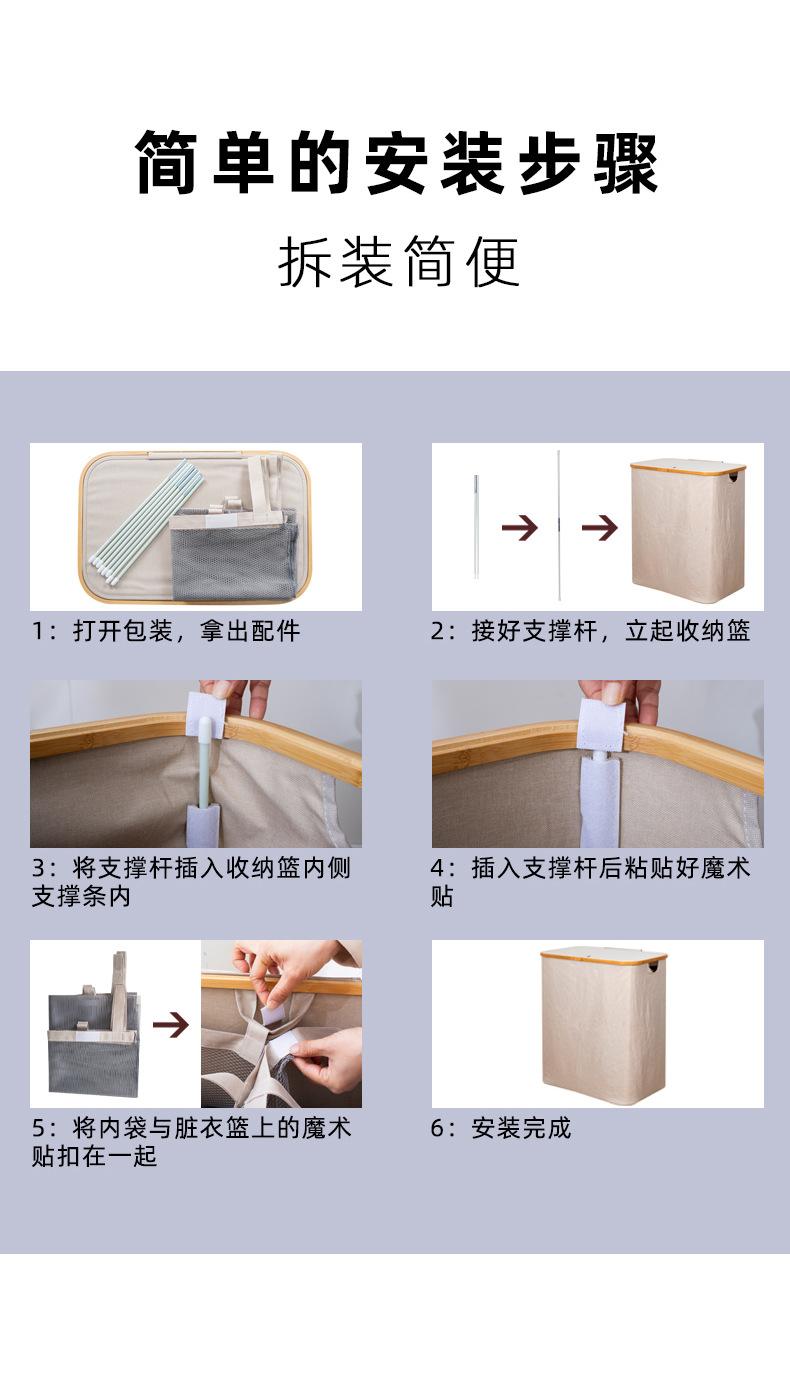 简单的安装步骤

拆装简便

1：打开包装，拿出配件

2：接好支撑杆，立起收纳篮

3：将支撑杆插入收纳篮内侧支撑条内

4：插入支撑杆后粘贴好魔术贴

5：将内袋与脏衣篮上的魔术贴扣在一起

6：安装完成