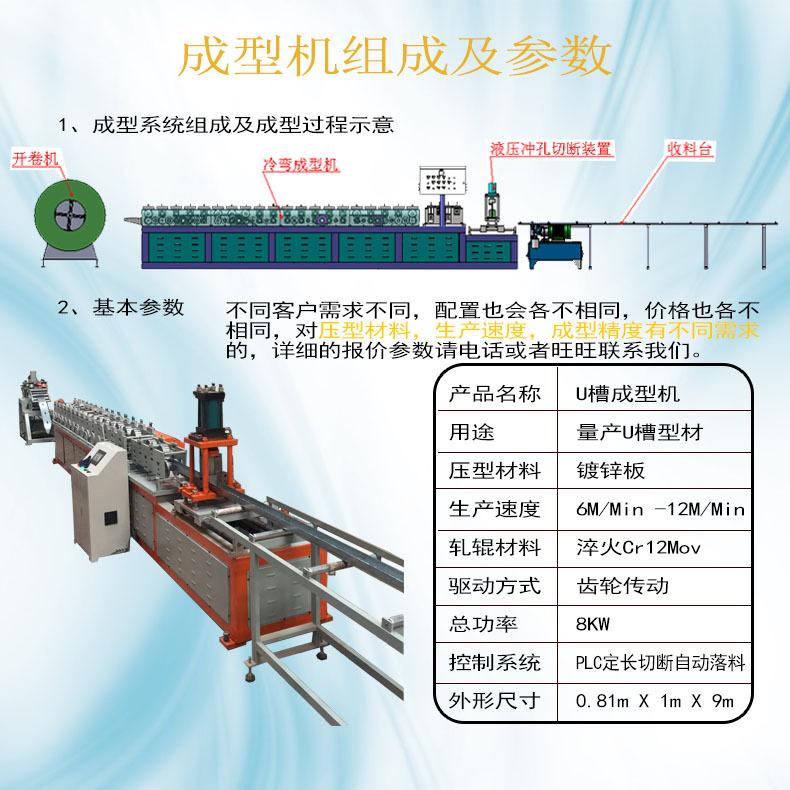 成型机组成及参数

1、成型系统组成及成型过程示意

开卷机

冷弯成型机

液压冲孔切断装置

收料台

2、基本参数

不同客户需求不同，配置也会各不相同，价格也各不相同，对压型材料，生产速度，成型精度有不同需求的，详细的报价参数请电话或者旺旺联系我们。

| 产品名称 | U槽成型机 |
|---|---|
| 用途 | 量产U槽型材 |
| 压型材料 | 镀锌板 |
| 生产速度 | 6M/Min -12M/Min |
| 轧辊材料 | 淬火Cr12Mov |
| 驱动方式 | 齿轮传动 |
| 总功率 | 8KW |
| 控制系统 | PLC定长切断自动落料 |
| 外形尺寸 | 0.81m X 1m X 9m |