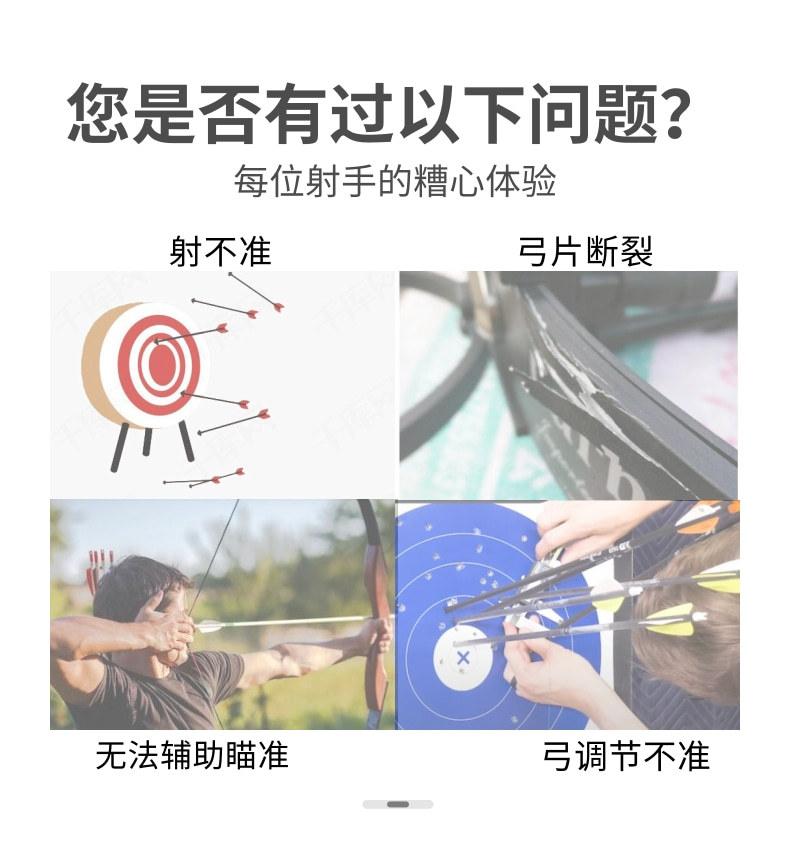 您是否有过以下问题?
每位射手的糟心体验

射不准

弓片断裂

无法辅助瞄准

弓调节不准