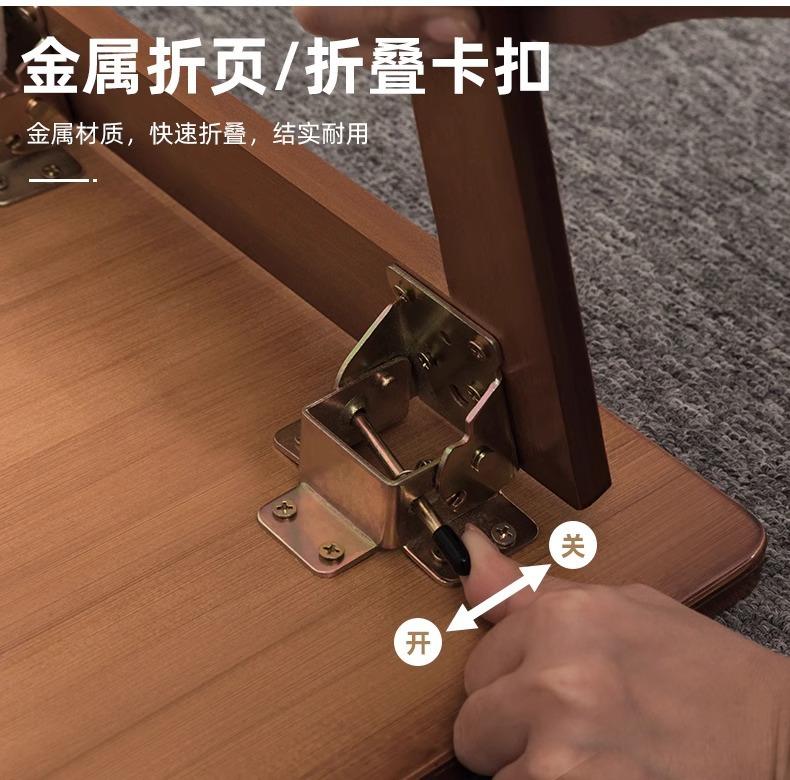 金属折页/折叠卡扣

金属材质，快速折叠，结实耐用

关

开