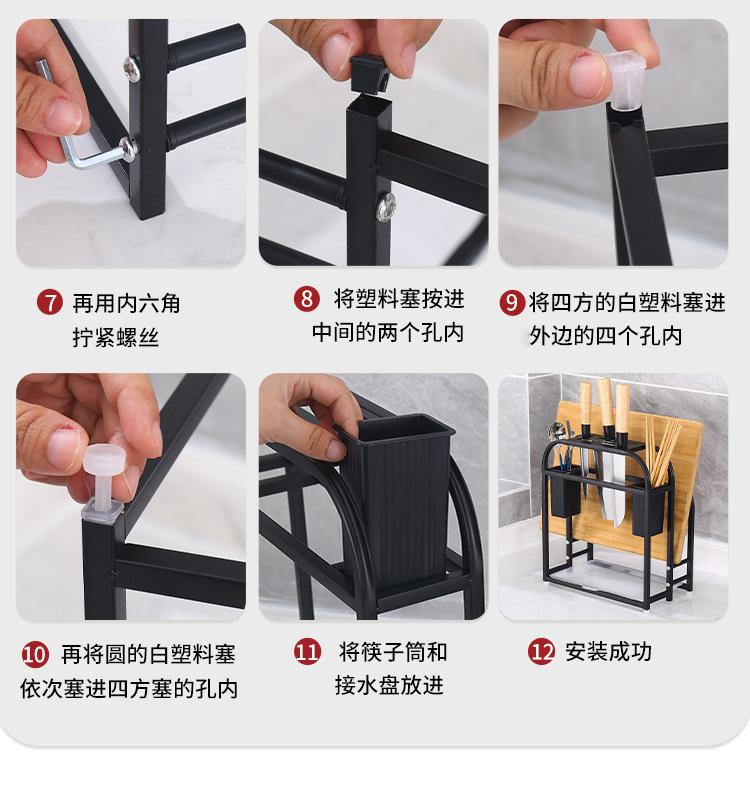 7 再用内六角拧紧螺丝

8 将塑料塞按进中间的两个孔内

9 将四方的白塑料塞进外边的四个孔内

10 再将圆的白塑料塞依次塞进四方塞的孔内

11 将筷子筒和接水盘放进

12 安装成功