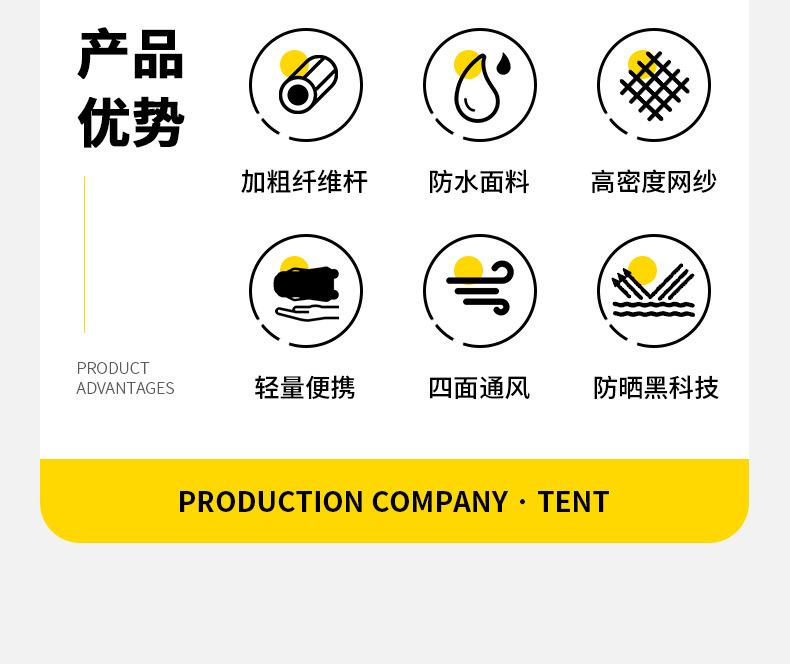 产品
优势

PRODUCT
ADVANTAGES

加粗纤维杆

防水面料

高密度网纱

轻量便携

四面通风

防晒黑科技

PRODUCTION COMPANY · TENT