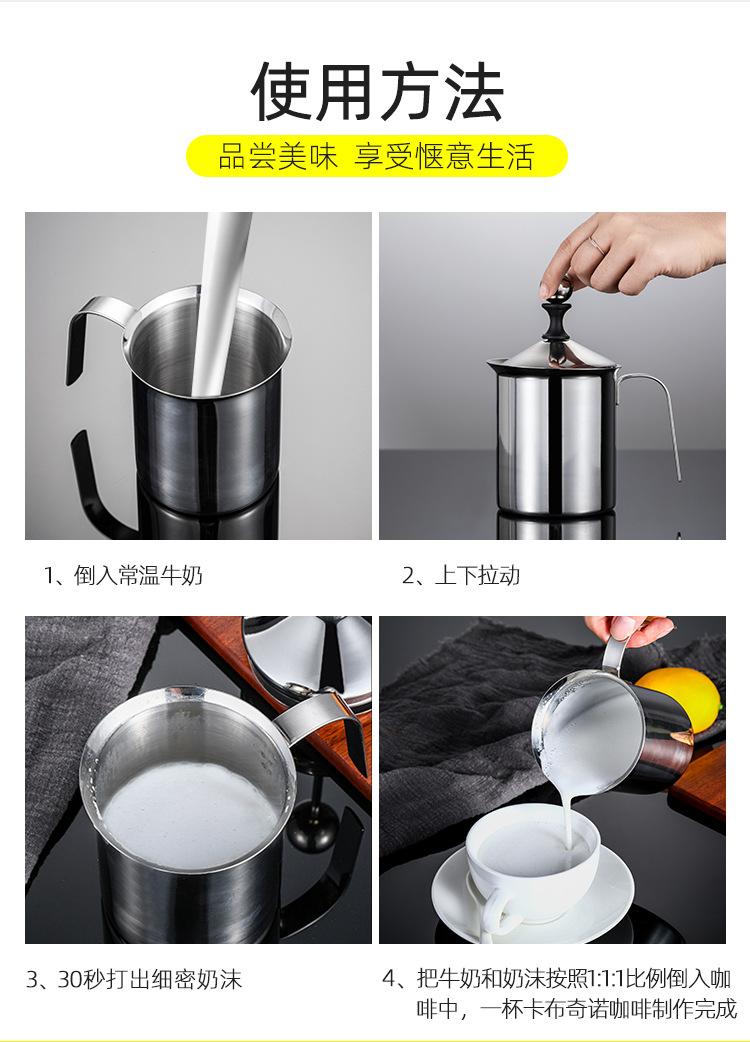 使用方法

品尝美味 享受惬意生活

1、倒入常温牛奶

2、上下拉动

3、30秒打出细密奶沫

4、把牛奶和奶沫按照1:1:1比例倒入咖啡中，一杯卡布奇诺咖啡制作完成