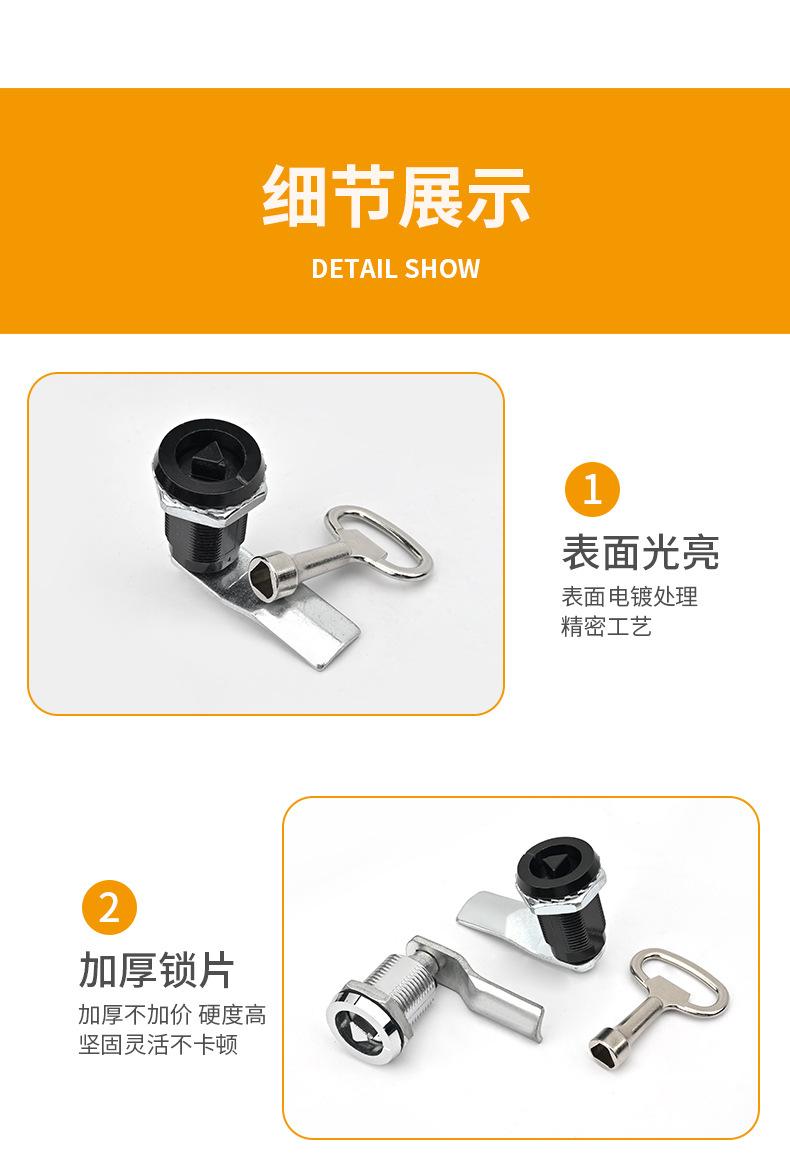 细节展示
DETAIL SHOW

1
表面光亮
表面电镀处理
精密工艺

2
加厚锁片
加厚不加价 硬度高
坚固灵活不卡顿