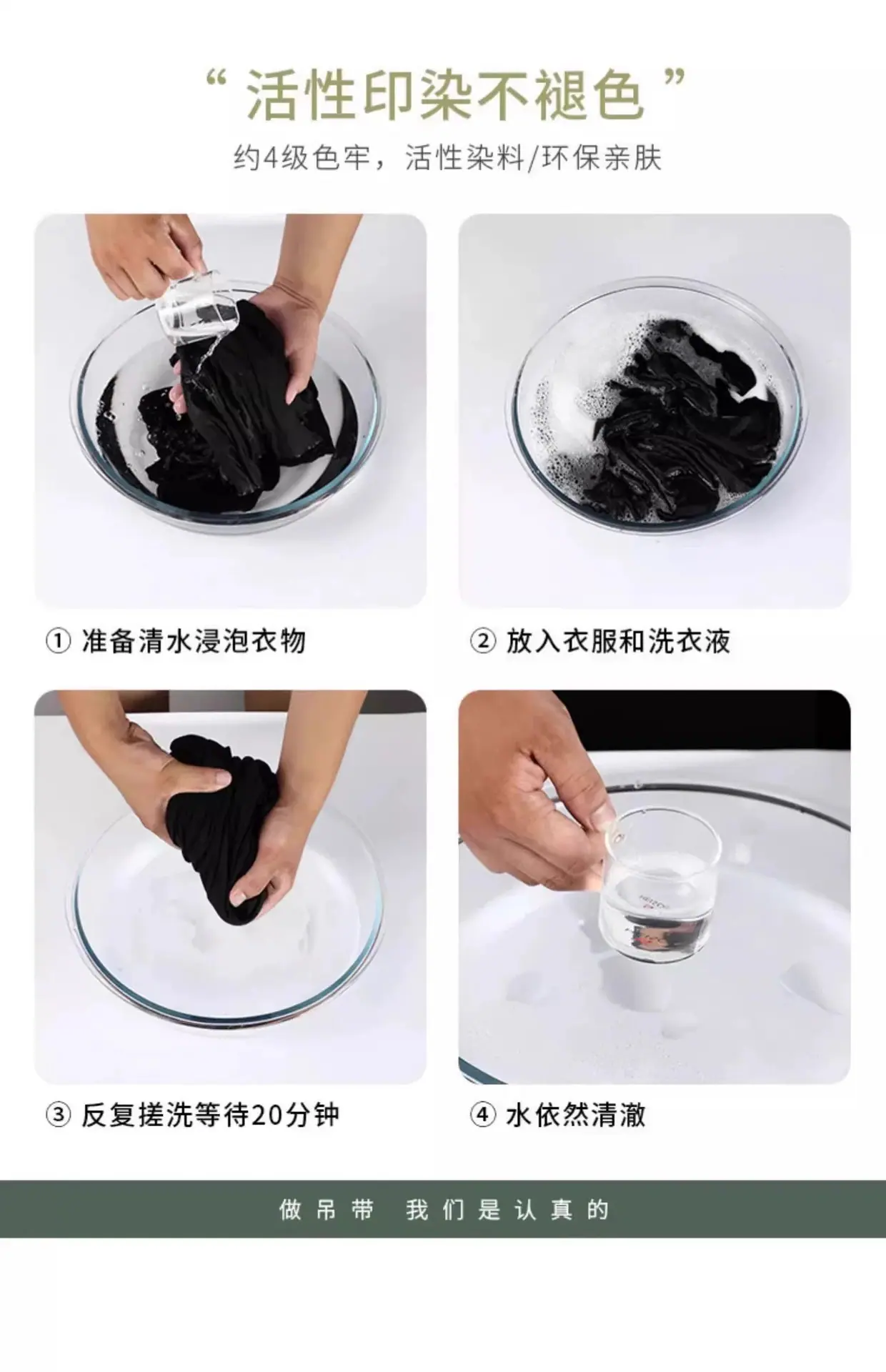 “ 活性印染不褪色 ”

约4级色牢，活性染料/环保亲肤

① 准备清水浸泡衣物

② 放入衣服和洗衣液

③ 反复搓洗等待20分钟

④ 水依然清澈

做吊带 我们是认真的