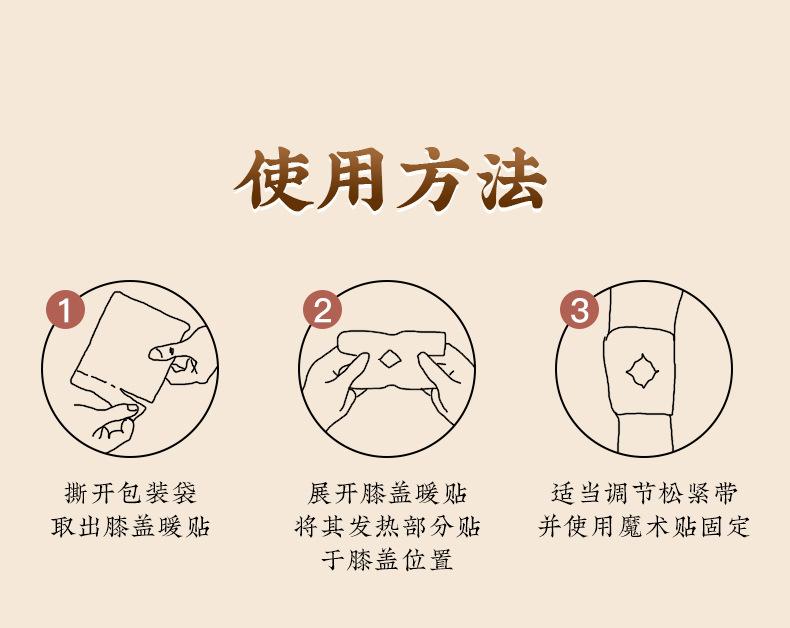 使用方法

1

撕开包装袋
取出膝盖暖贴

2

展开膝盖暖贴
将其发热部分贴
于膝盖位置

3

适当调节松紧带
并使用魔术贴固定