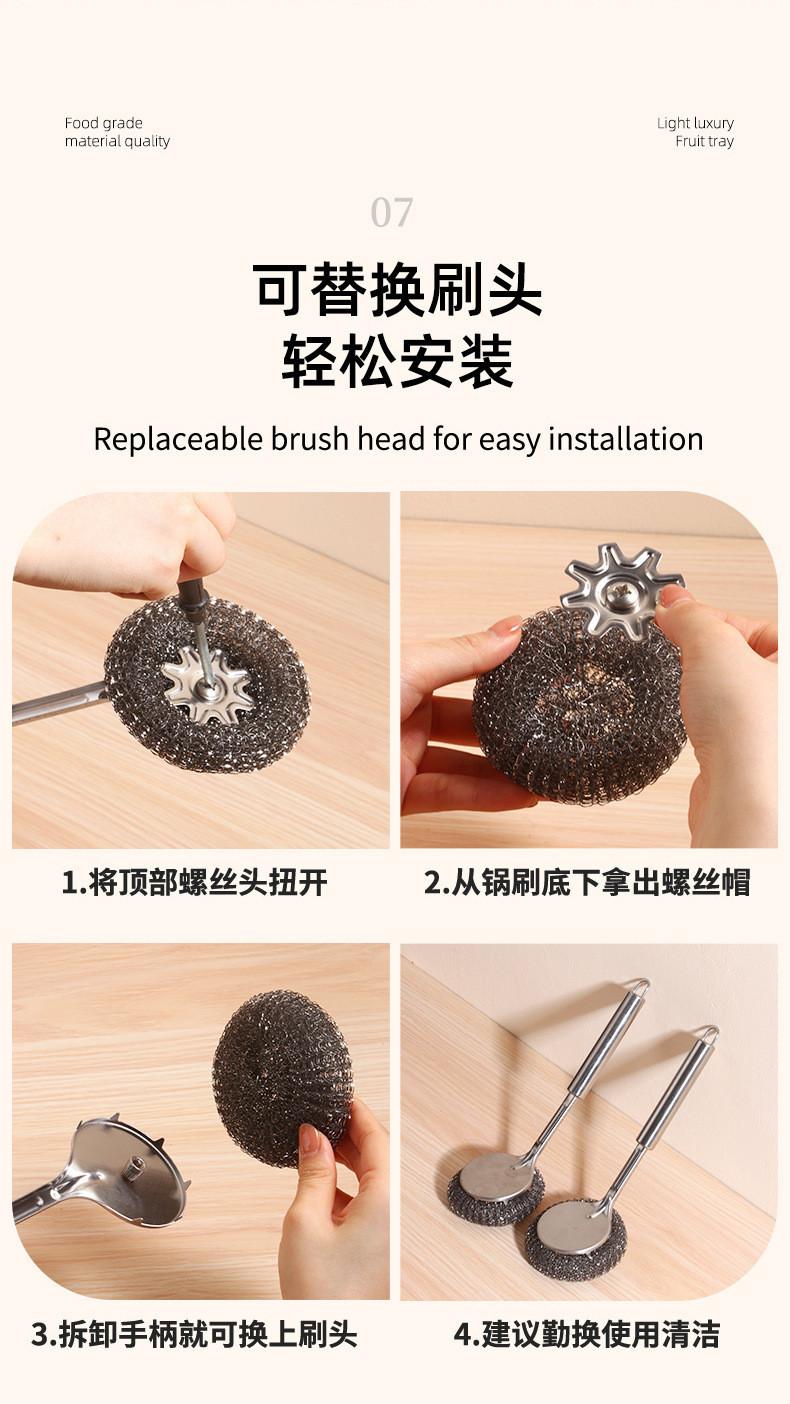 Food grade
material quality

Light luxury
Fruit tray

07

可替换刷头
轻松安装

Replaceable brush head for easy installation

1.将顶部螺丝头扭开

2.从锅刷底下拿出螺丝帽

3.拆卸手柄就可换上刷头

4.建议勤换使用清洁