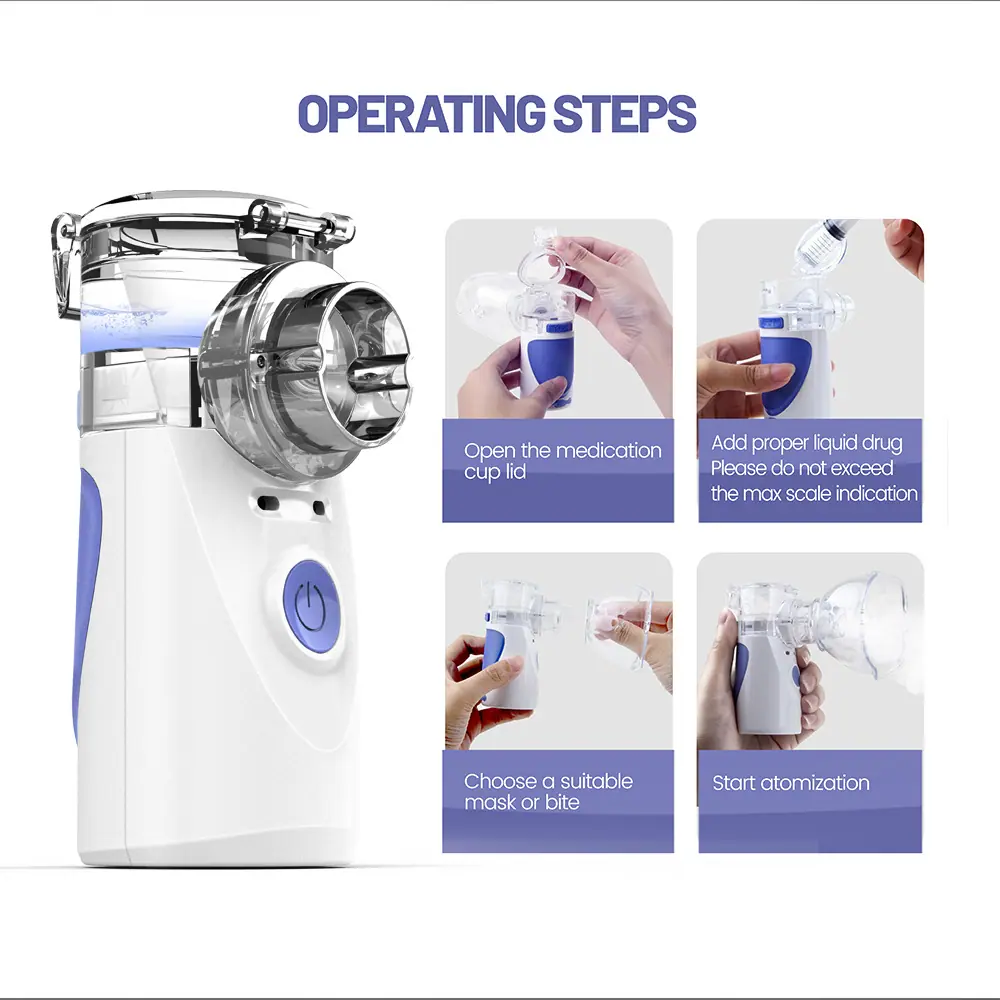 OPERATING STEPS

Open the medication cup lid

Add proper liquid drug
Please do not exceed the max scale indication

Choose a suitable mask or bite

Start atomization